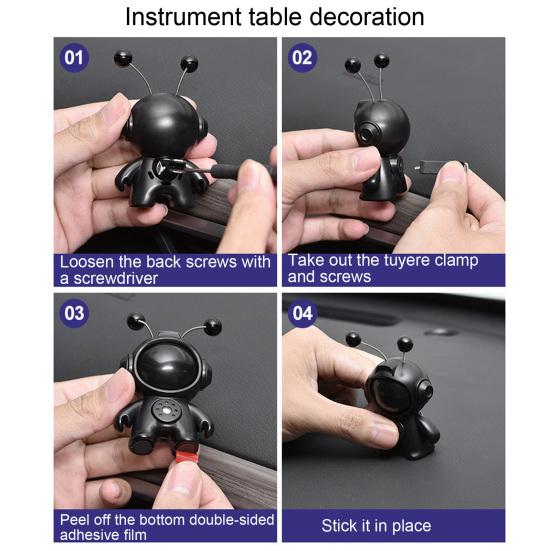 Instrument table decoration

01

Loosen the back screws with a screwdriver

02

Take out the tuyere clamp and screws

03

Peel off the bottom double-sided adhesive film

04

Stick it in place