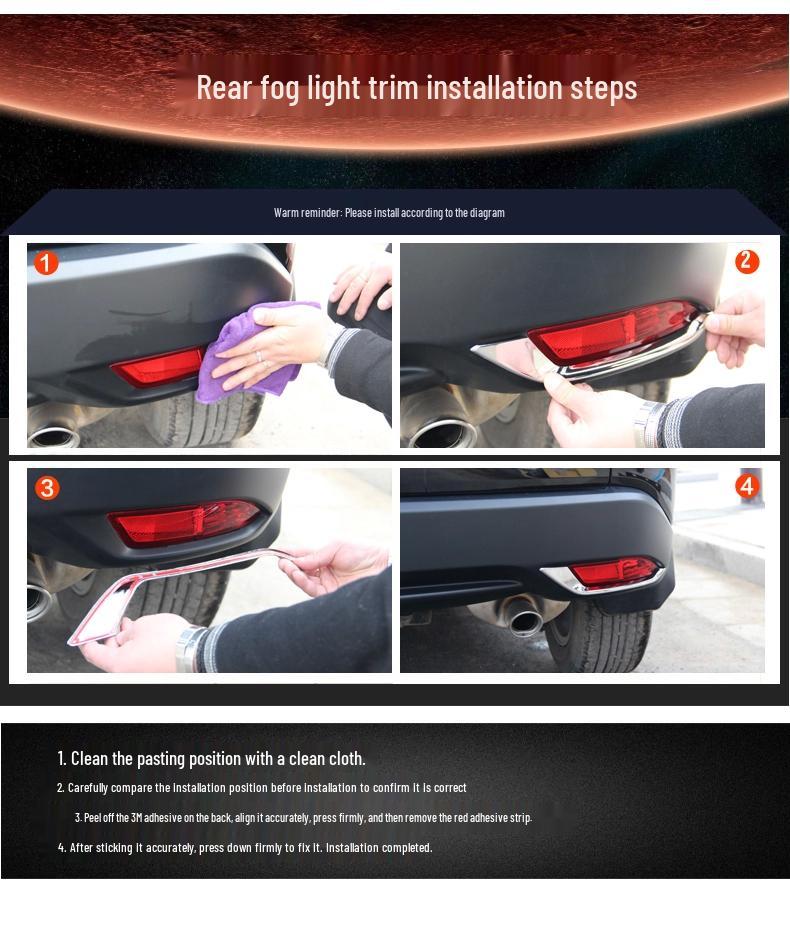 Rear fog light trim installation steps

Warm reminder: Please install according to the diagram

1

2

3

4

1. Clean the pasting position with a clean cloth.

2. Carefully compare the installation position before installation to confirm it is correct

3. Peel off the 3M adhesive on the back, align it accurately, press firmly, and then remove the red adhesive strip.

4. After sticking it accurately, press down firmly to fix it. Installation completed.