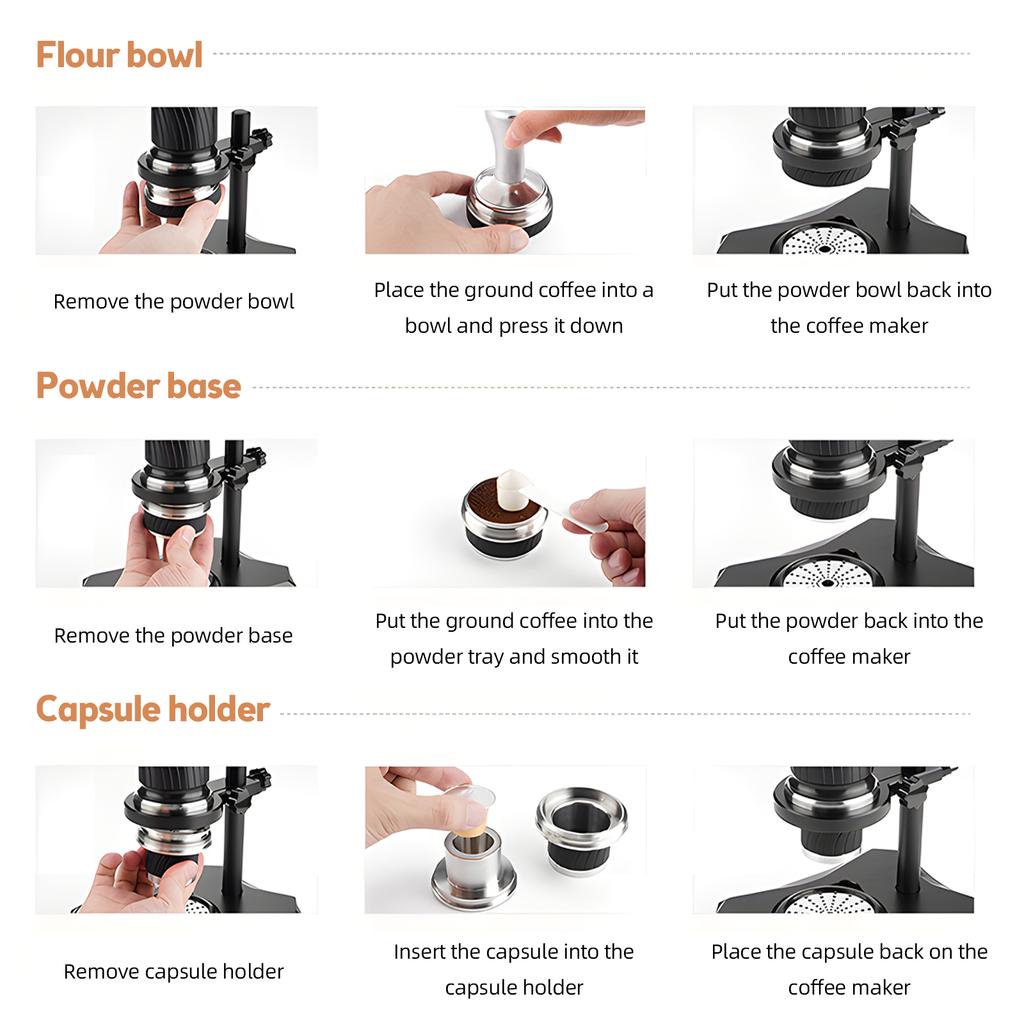 Flour bowl

Remove the powder bowl

Place the ground coffee into a bowl and press it down

Put the powder bowl back into the coffee maker

Powder base

Remove the powder base

Put the ground coffee into the powder tray and smooth it

Put the powder back into the coffee maker

Capsule holder

Remove capsule holder

Insert the capsule into the capsule holder

Place the capsule back on the coffee maker