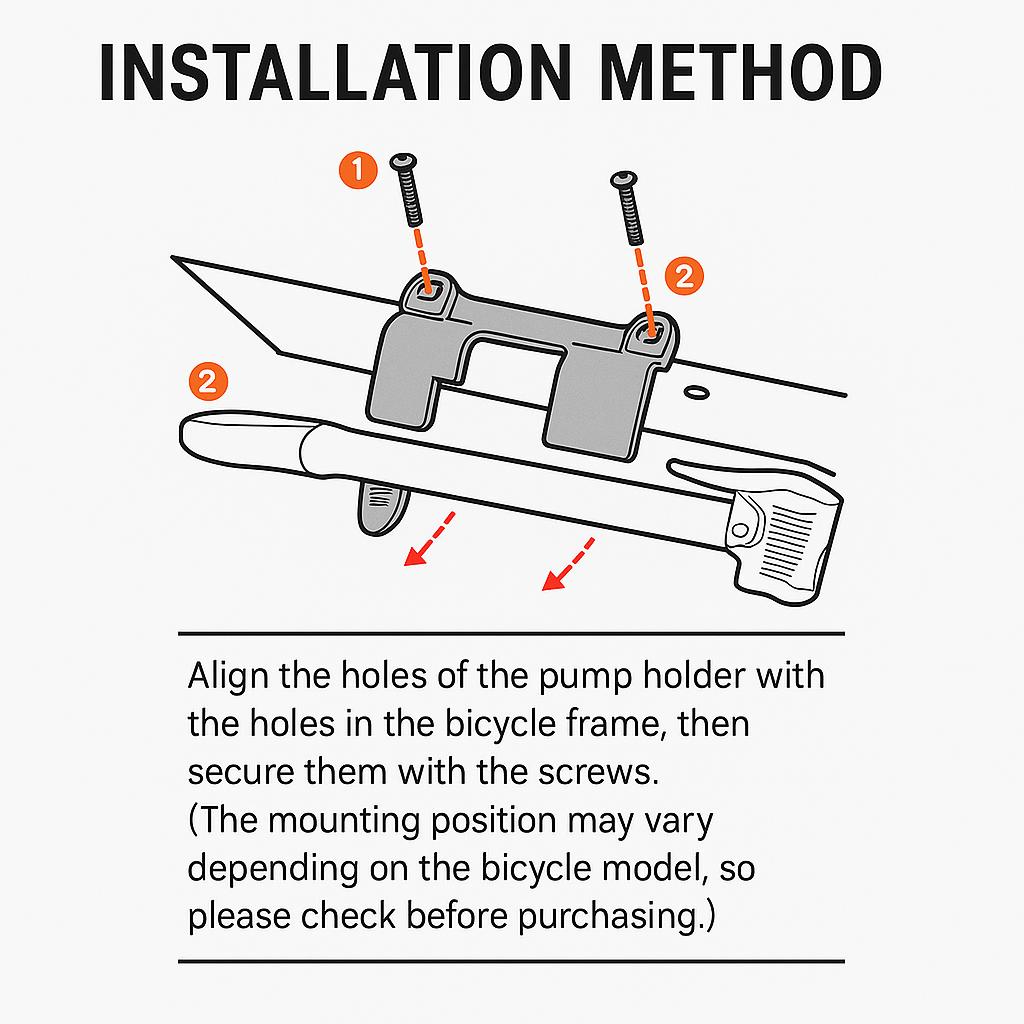 INSTALLATION METHOD

1

2

2

Align the holes of the pump holder with the holes in the bicycle frame, then secure them with the screws.
(The mounting position may vary depending on the bicycle model, so please check before purchasing.)