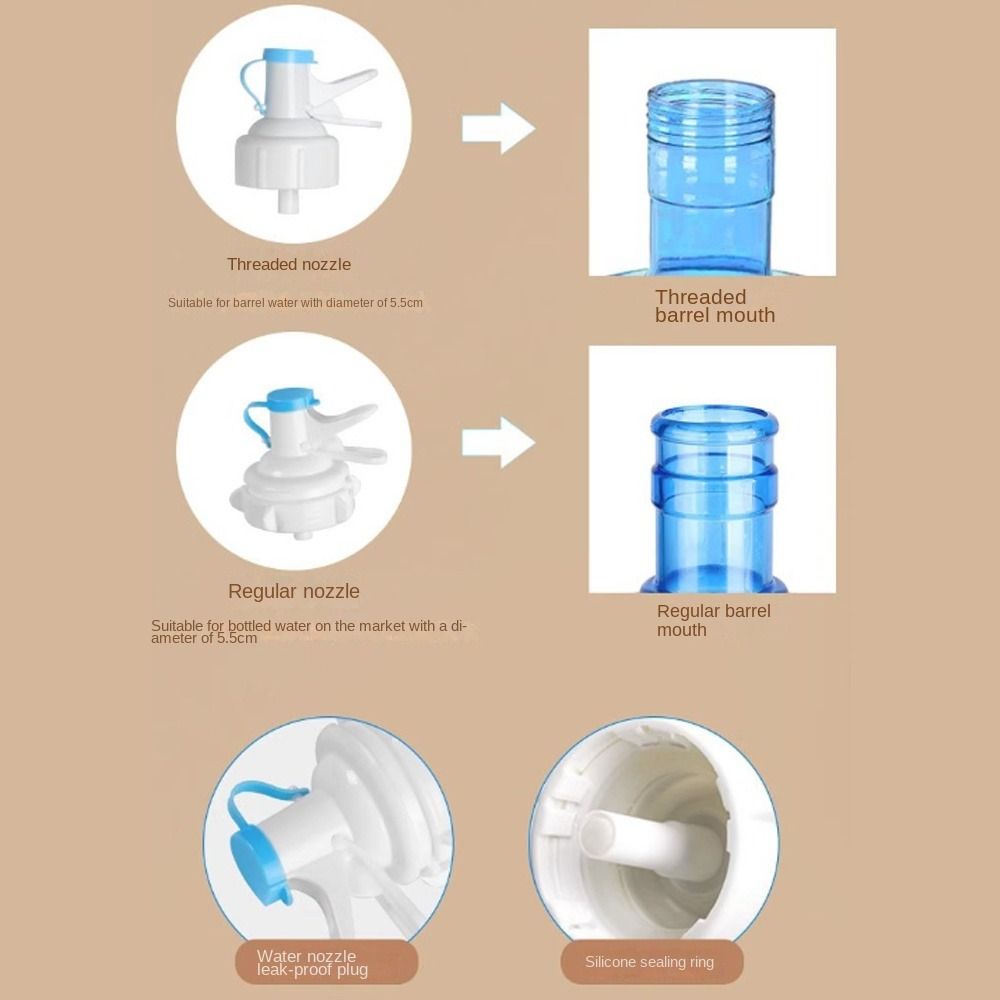 Threaded nozzle

Suitable for barrel water with diameter of 5.5cm

Threaded barrel mouth

Regular nozzle

Suitable for bottled water on the market with a diameter of 5.5cm

Regular barrel mouth

Water nozzle leak-proof plug

Silicone sealing ring