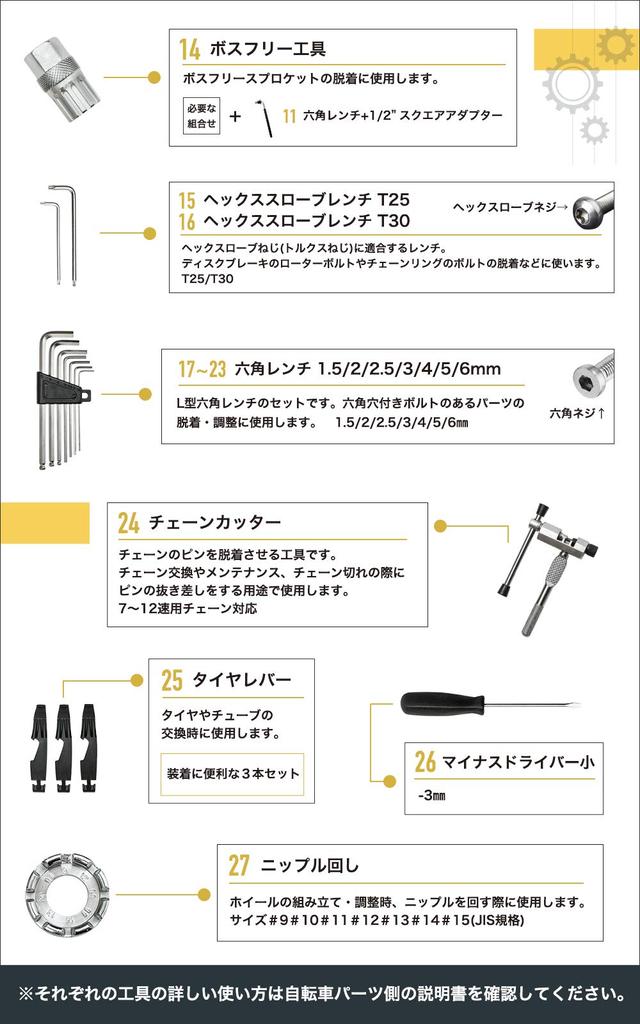 14 ボスフリー工具

ボスフリースプロケットの脱着に使用します。

必要な組合せ + 11 六角レンチ+1/2" スクエアアダプター

15 ヘックススローブレンチ T25
16 ヘックススローブレンチ T30

ヘックスローブネジ→

ヘックスローブねじ(トルクスねじ)に適合するレンチ。
ディスクブレーキのローターボルトやチェーンリングのボルトの脱着などに使います。
T25/T30

17~23 六角レンチ 1.5/2/2.5/3/4/5/6mm

L型六角レンチのセットです。六角穴付きボルトのあるパーツの脱着・調整に使用します。 1.5/2/2.5/3/4/5/6㎜

六角ネジ↑

24 チェーンカッター

チェーンのピンを脱着させる工具です。
チェーン交換やメンテナンス、チェーン切れの際にピンの抜き差しをする用途で使用します。
7~12速用チェーン対応

25 タイヤレバー

タイヤやチューブの交換時に使用します。

装着に便利な3本セット

26 マイナスドライバー小

-3㎜

27 ニップル回し

ホイールの組み立て・調整時、ニップルを回す際に使用します。
サイズ#9#10#11#12#13#14#15(JIS規格)

※それぞれの工具の詳しい使い方は自転車パーツ側の説明書を確認してください。