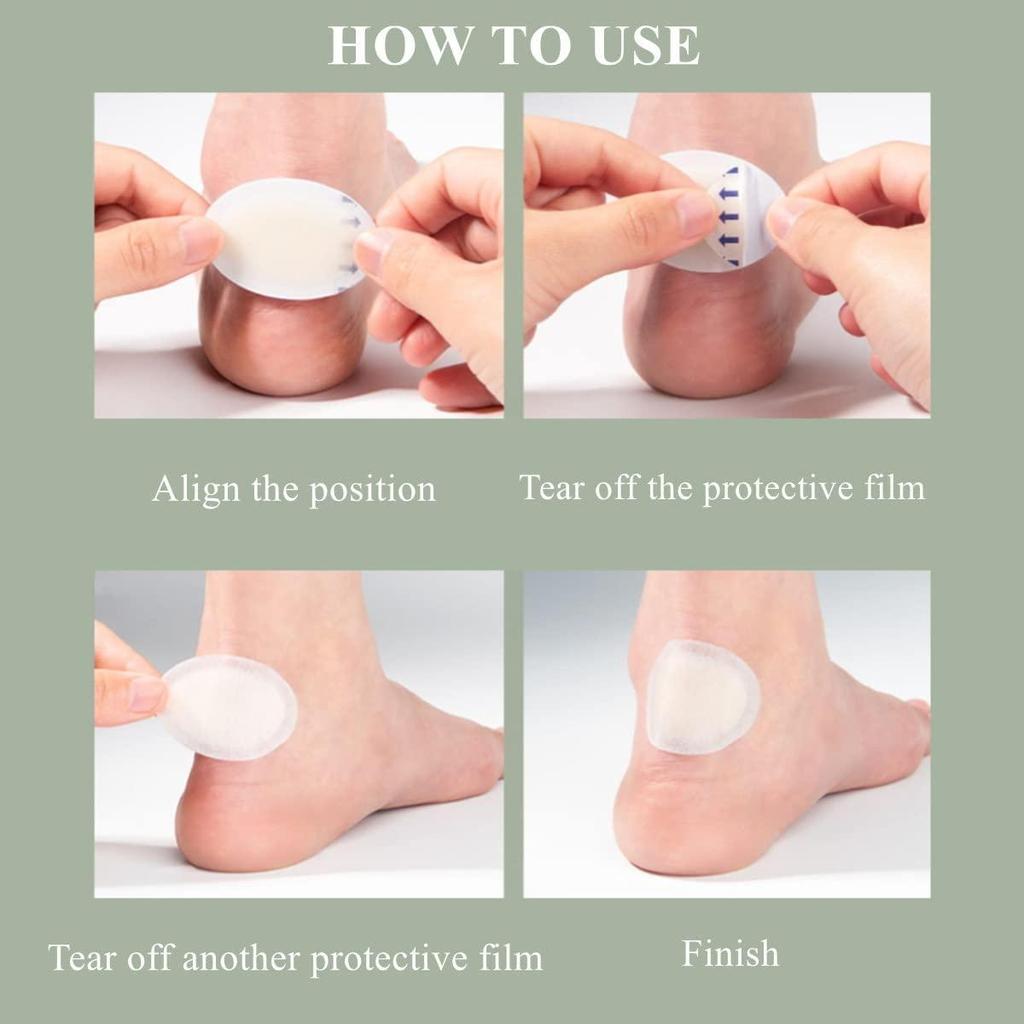 HOW TO USE

Align the position

Tear off the protective film

Tear off another protective film

Finish