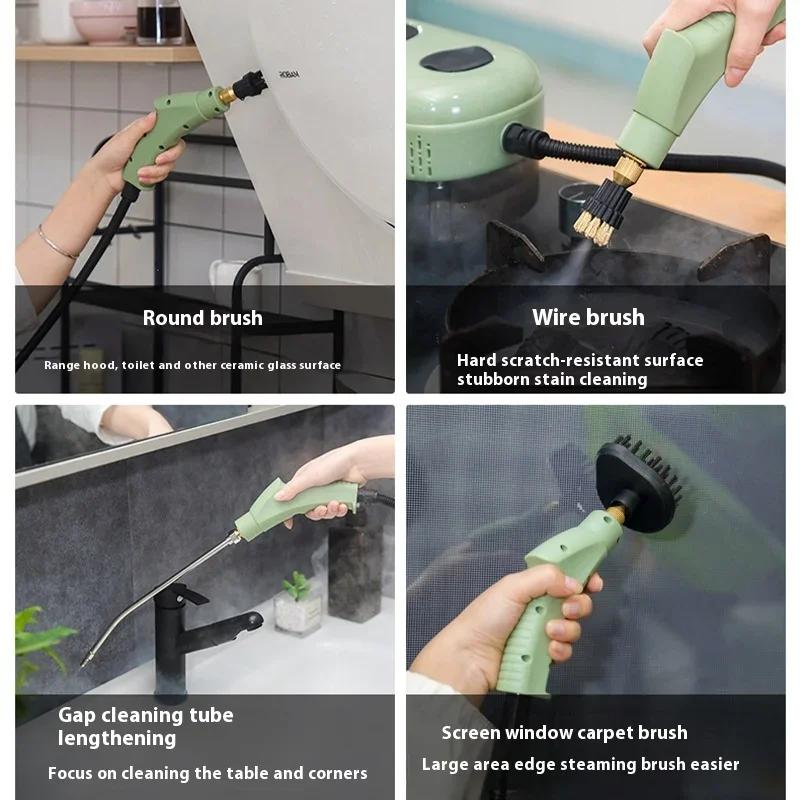 ROBAM

Round brush

Range hood, toilet and other ceramic glass surface

Wire brush

Hard scratch-resistant surface stubborn stain cleaning

Gap cleaning tube lengthening

Focus on cleaning the table and corners

Screen window carpet brush

Large area edge steaming brush easier