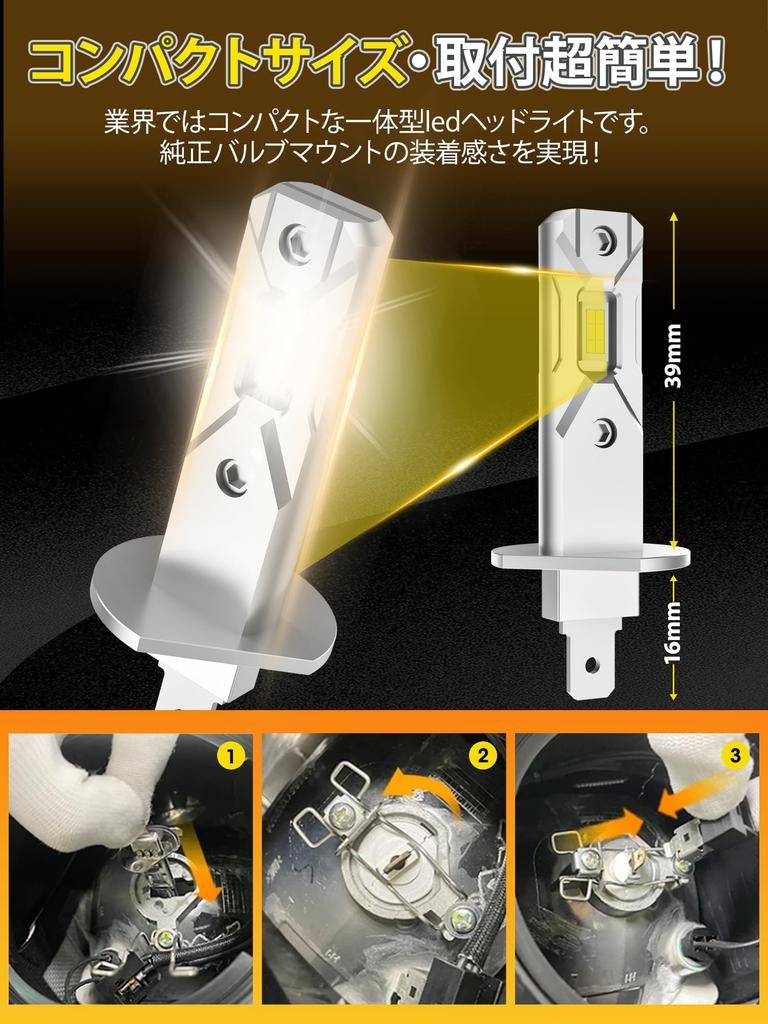 コンパクトサイズ・取付超簡単！

業界ではコンパクトな一体型ledヘッドライトです。
純正バルブマウントの装着感さを実現！

39mm

16mm

1

2

3