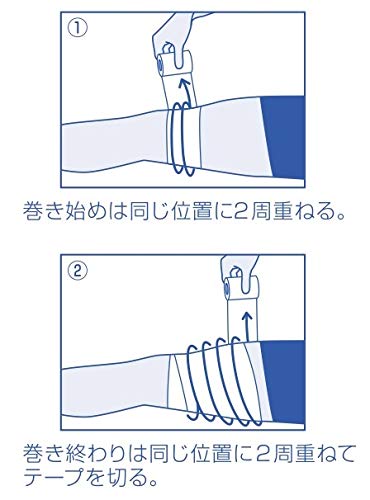 ①

巻き始めは同じ位置に2周重ねる。

②

巻き終わりは同じ位置に2周重ねてテープを切る。