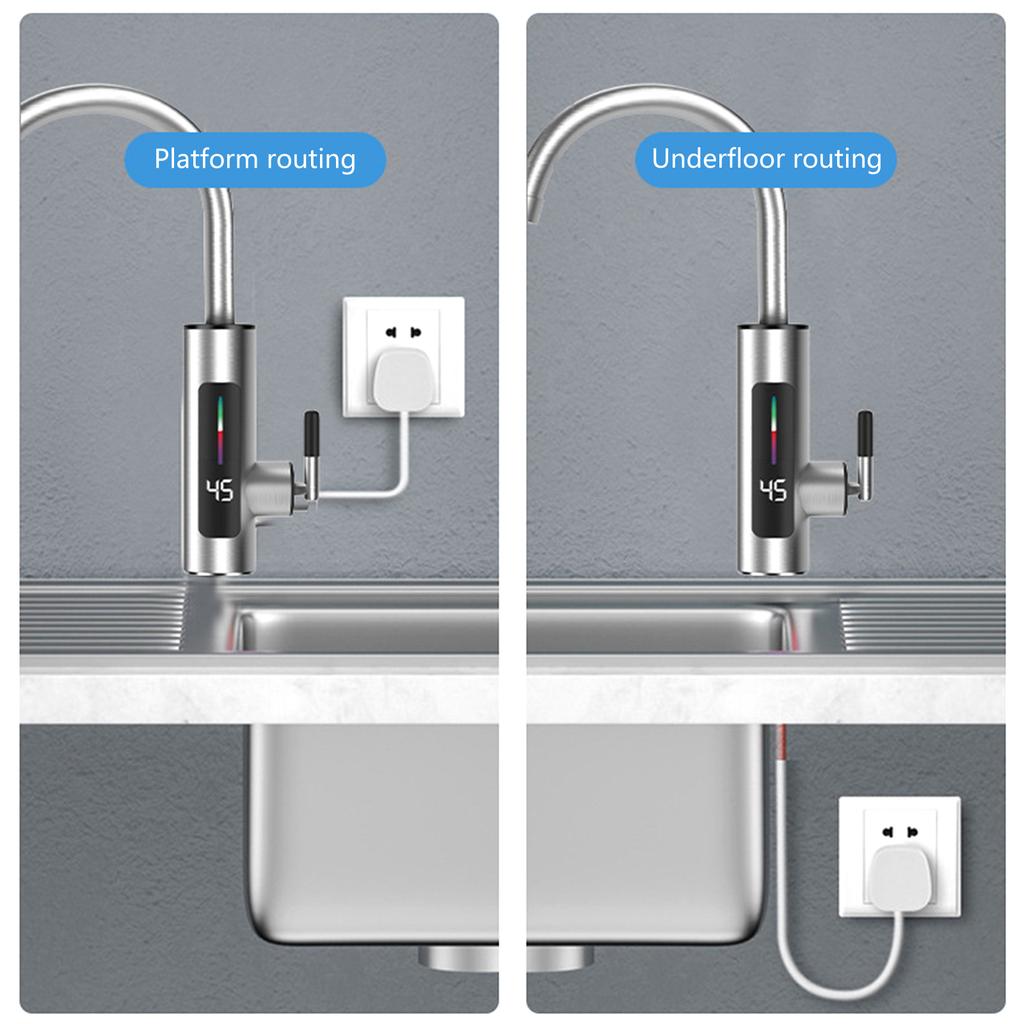 Platform routing

45

Underfloor routing

45