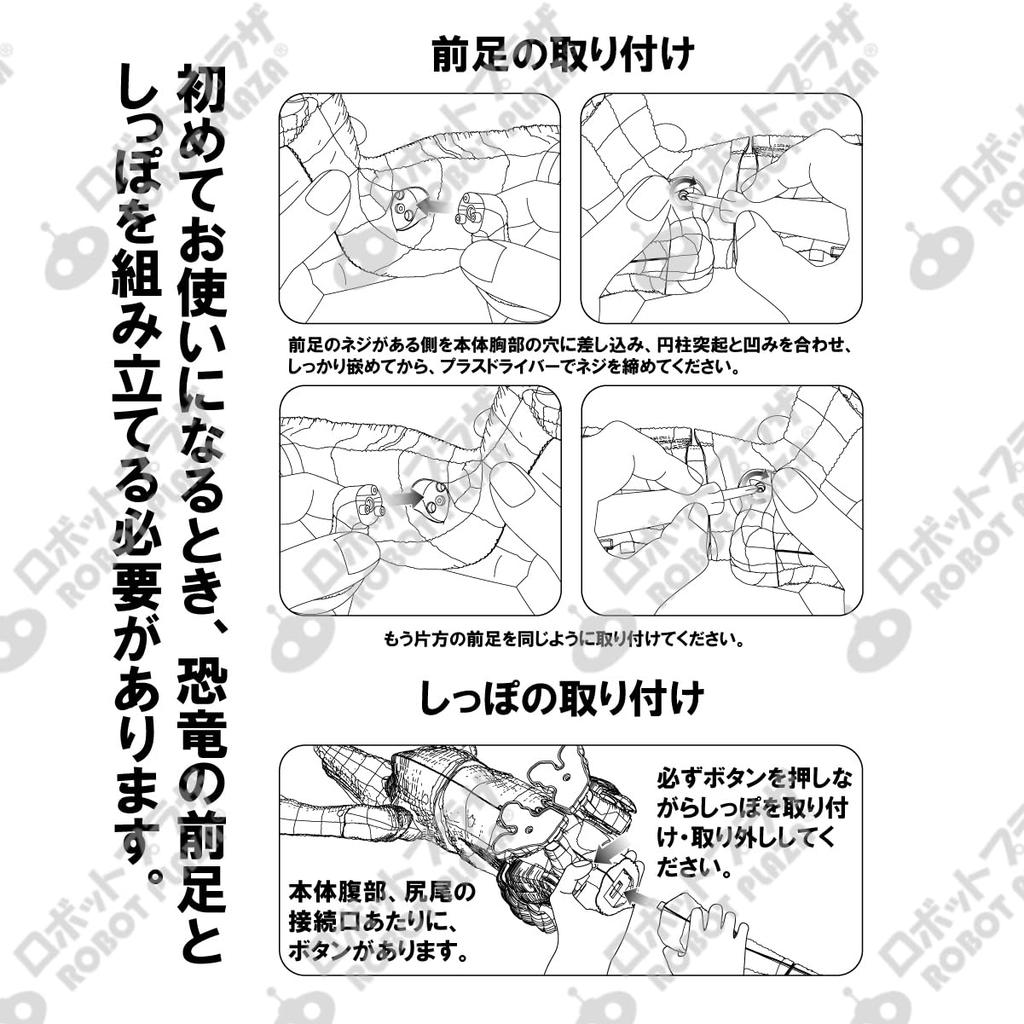 初めてお使いになるとき、恐竜の前足としっぽを組み立てる必要があります。

前足の取り付け

前足のネジがある側を本体胸部の穴に差し込み、円柱突起と凹みを合わせ、しっかり嵌めてから、プラスドライバーでネジを締めてください。

もう片方の前足を同じように取り付けてください。

しっぽの取り付け

必ずボタンを押しながらしっぽを取り付け・取り外ししてください。

本体腹部、尻尾の接続口あたりに、ボタンがあります。

ロボットプラザ ROBOT PLAZA