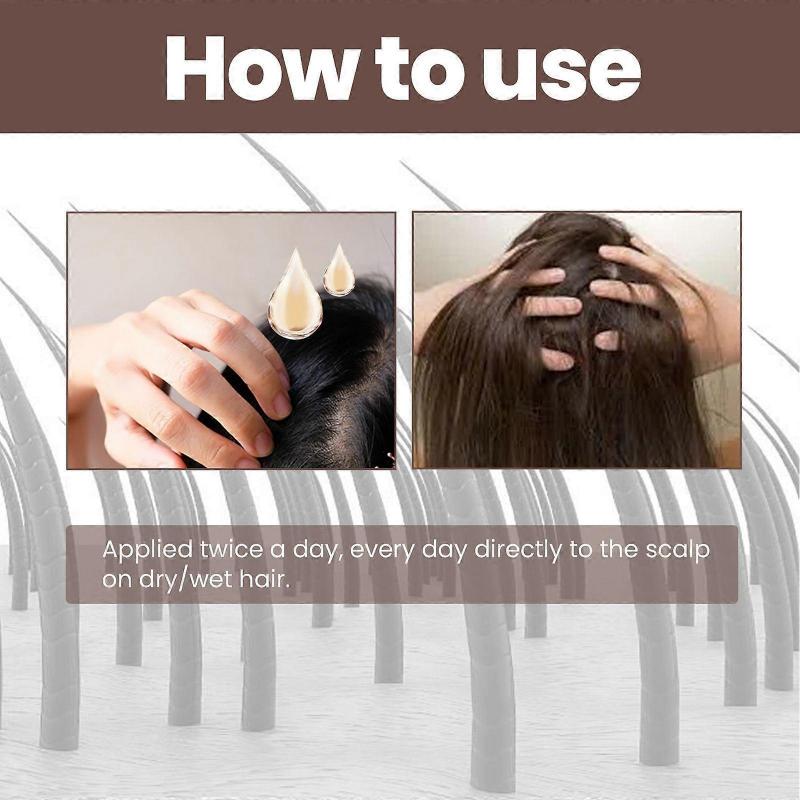 How to use

Applied twice a day, every day directly to the scalp on dry/wet hair.