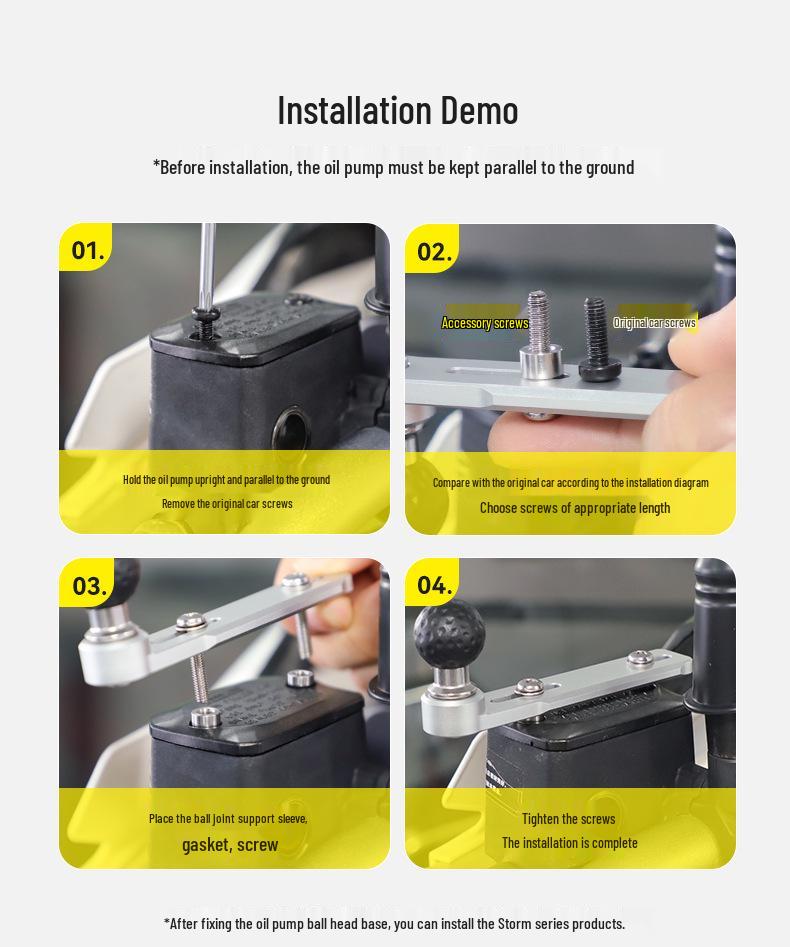 Installation Demo

*Before installation, the oil pump must be kept parallel to the ground

01.

Hold the oil pump upright and parallel to the ground

Remove the original car screws

02.

Accessory screws

Original car screws

Compare with the original car according to the installation diagram

Choose screws of appropriate length

03.

Place the ball joint support sleeve,

gasket, screw

04.

Tighten the screws

The installation is complete

*After fixing the oil pump ball head base, you can install the Storm series products.