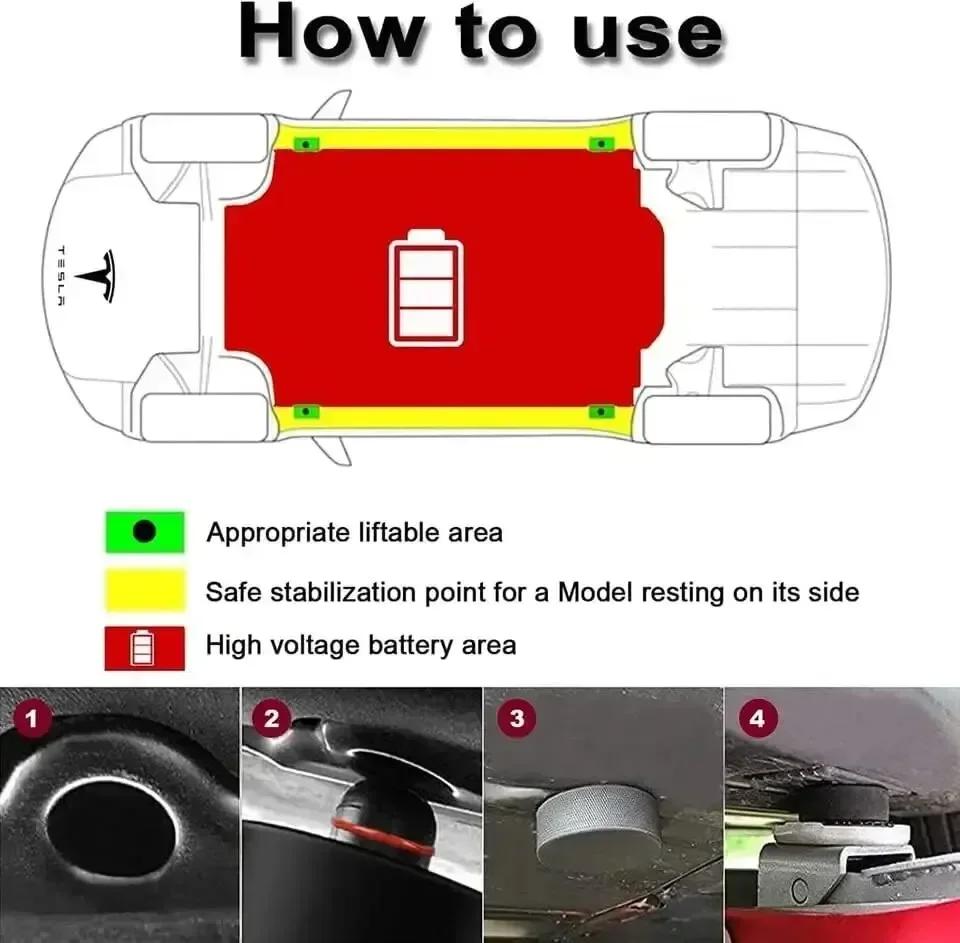 How to use

TESLA

Appropriate liftable area

Safe stabilization point for a Model resting on its side

High voltage battery area

1

2

3

4