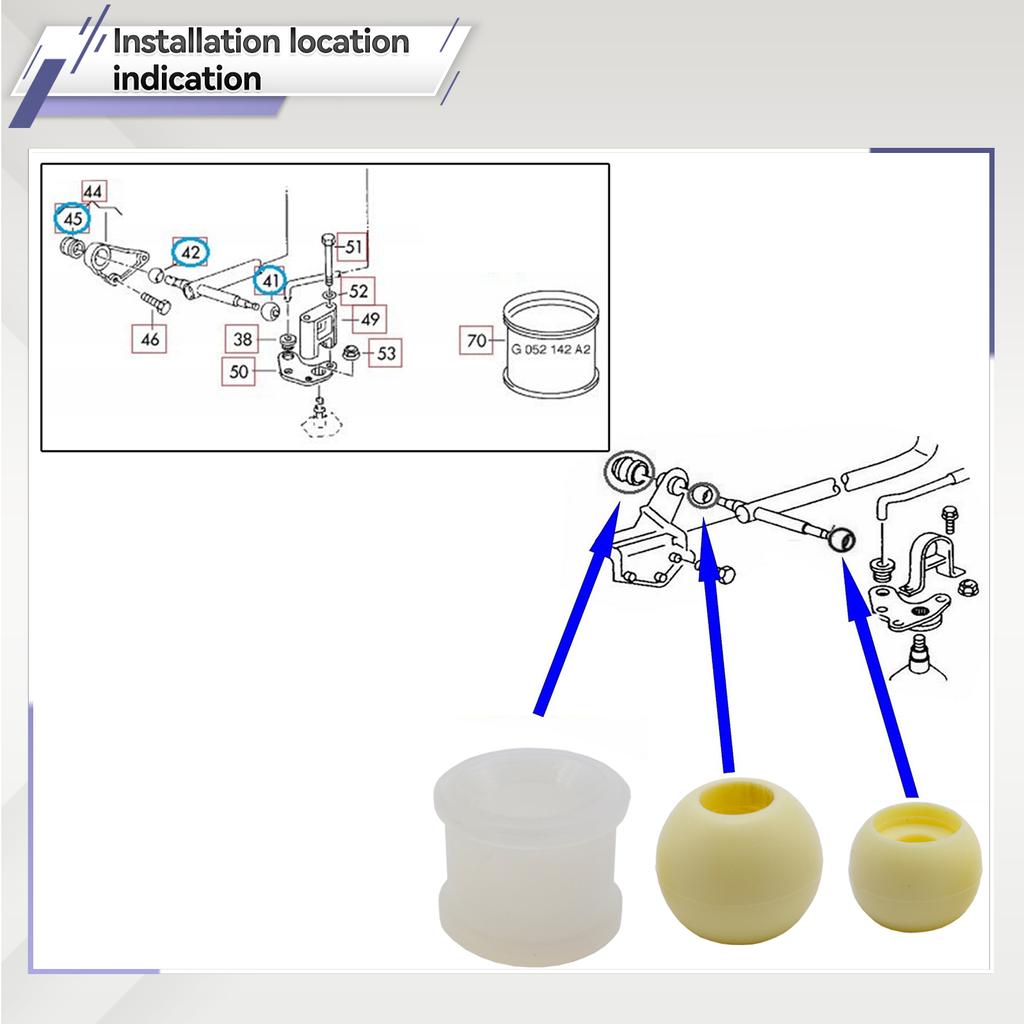 Installation location indication

44
45
42
41
51
52
49
46
38
53
50
70
G 052 142 A2