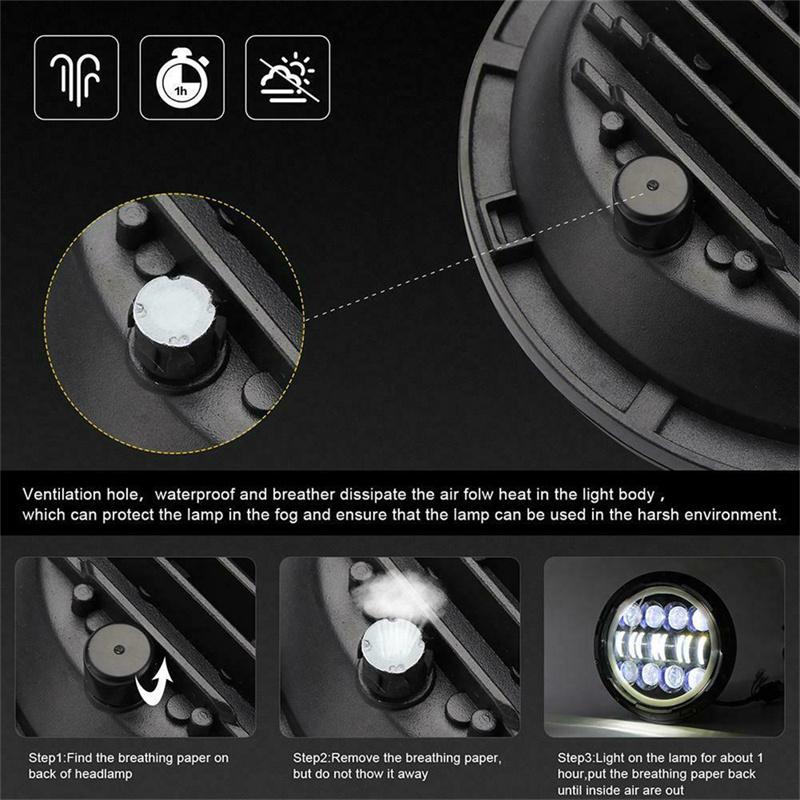 1h

Ventilation hole, waterproof and breather dissipate the air folw heat in the light body , which can protect the lamp in the fog and ensure that the lamp can be used in the harsh environment.

Step1:Find the breathing paper on back of headlamp

Step2:Remove the breathing paper, but do not thow it away

Step3:Light on the lamp for about 1 hour,put the breathing paper back until inside air are out