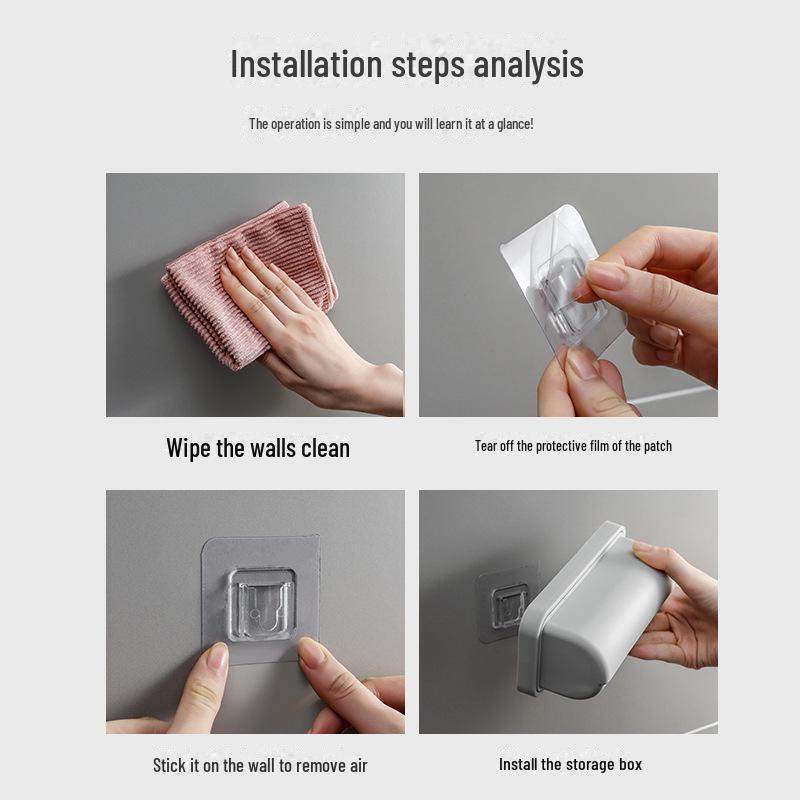 Installation steps analysis

The operation is simple and you will learn it at a glance!

Wipe the walls clean

Tear off the protective film of the patch

Stick it on the wall to remove air

Install the storage box