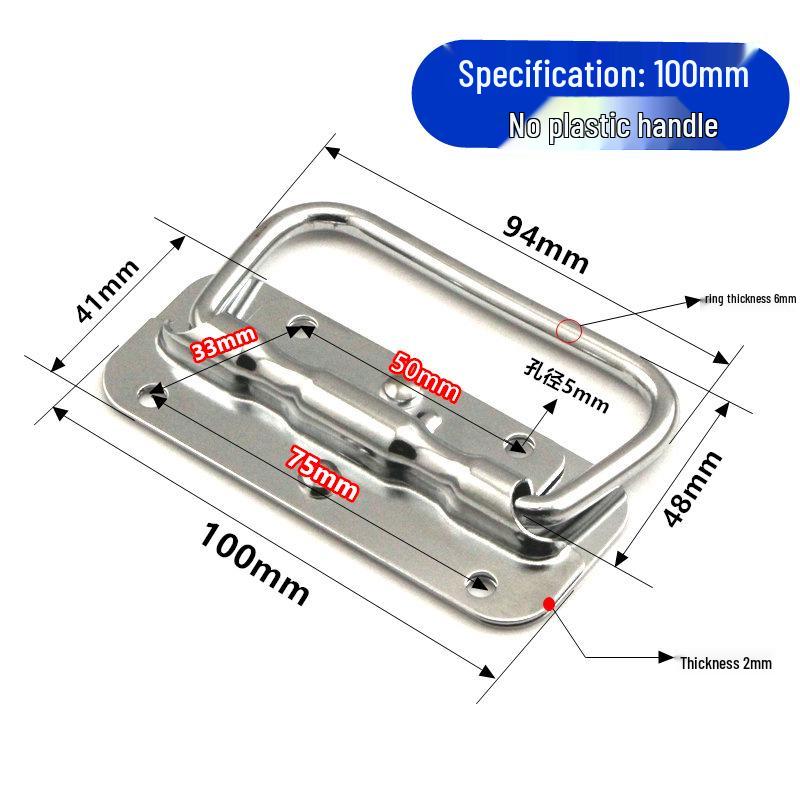 Specification: 100mm
No plastic handle

94mm

41mm

ring thickness 6mm

33mm

50mm

孔径5mm

75mm

48mm

100mm

Thickness 2mm