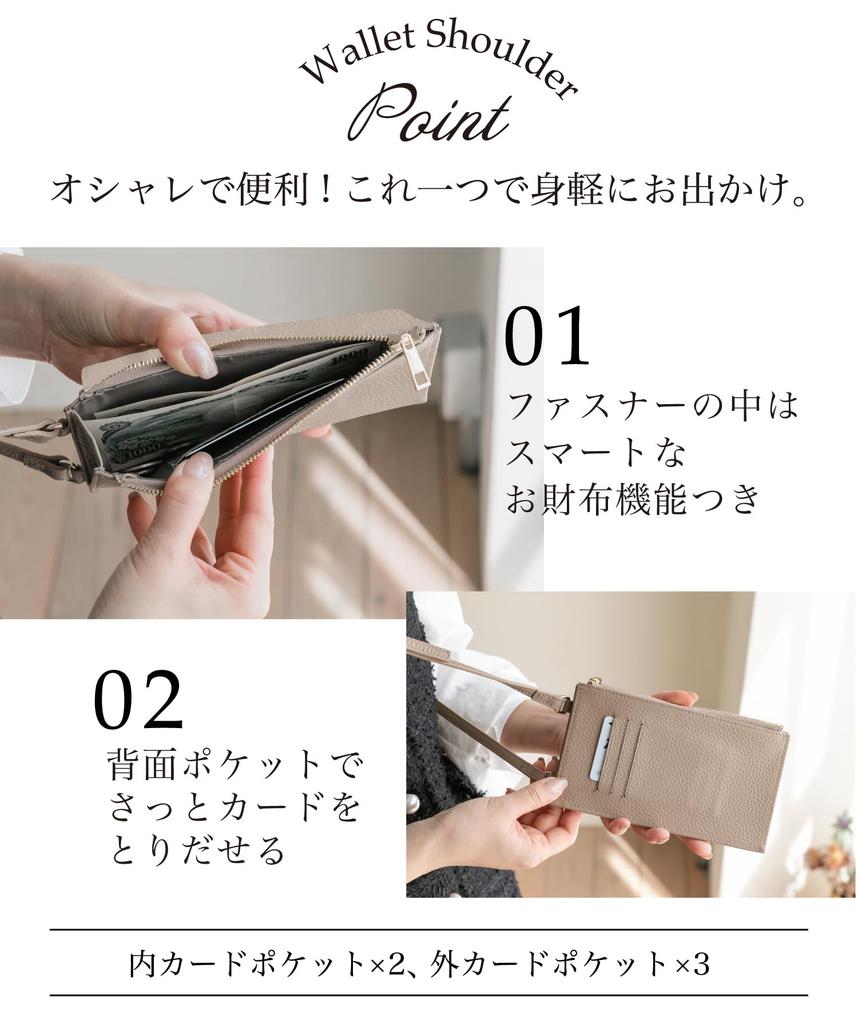 Wallet Shoulder
Point

オシャレで便利！これ一つで身軽にお出かけ。

01
ファスナーの中は
スマートな
お財布機能つき

02
背面ポケットで
さっとカードを
とりだせる

内カードポケット×2、外カードポケット×3