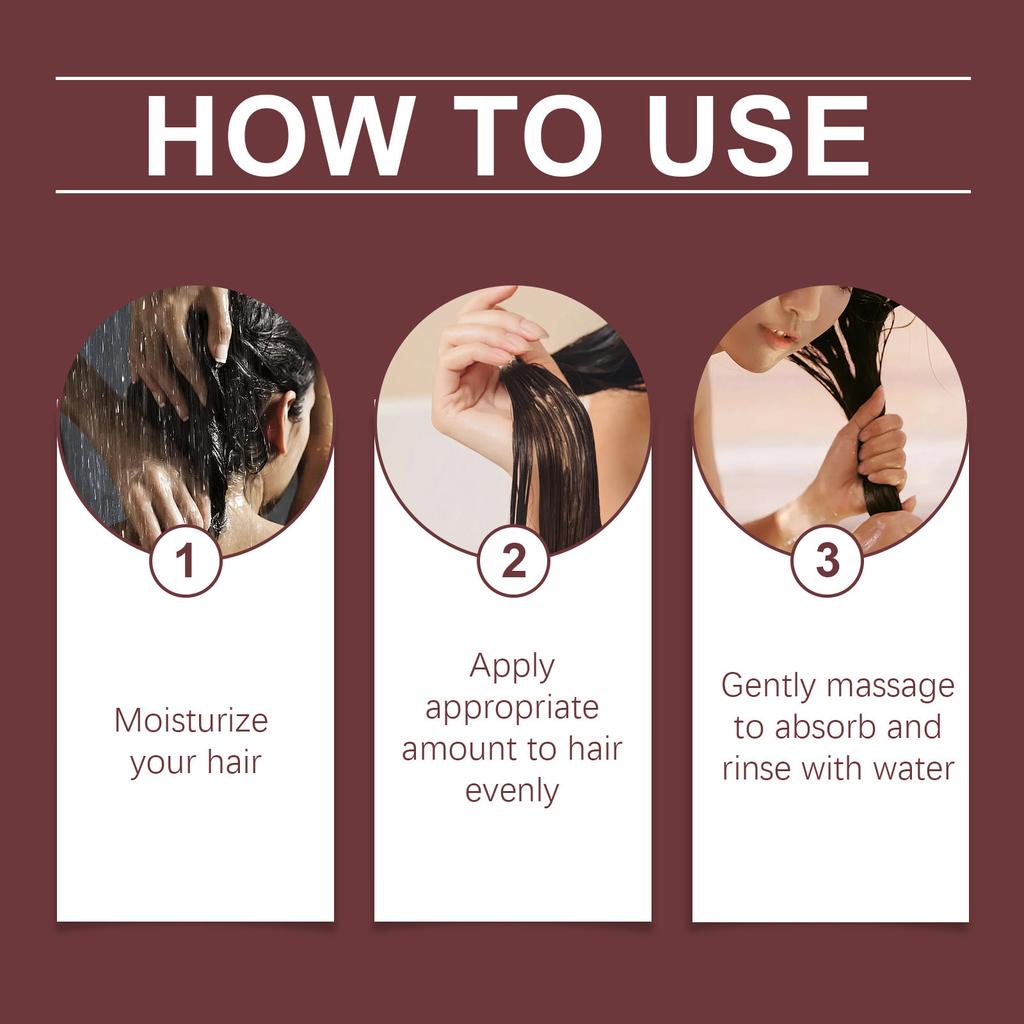 HOW TO USE

1

Moisturize your hair

2

Apply appropriate amount to hair evenly

3

Gently massage to absorb and rinse with water