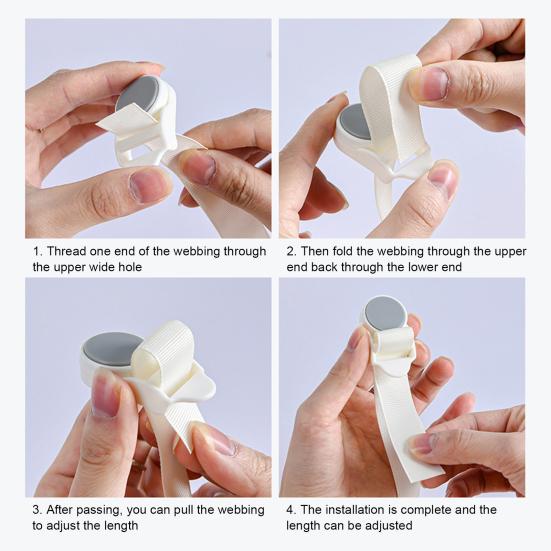 1. Thread one end of the webbing through the upper wide hole

2. Then fold the webbing through the upper end back through the lower end

3. After passing, you can pull the webbing to adjust the length

4. The installation is complete and the length can be adjusted