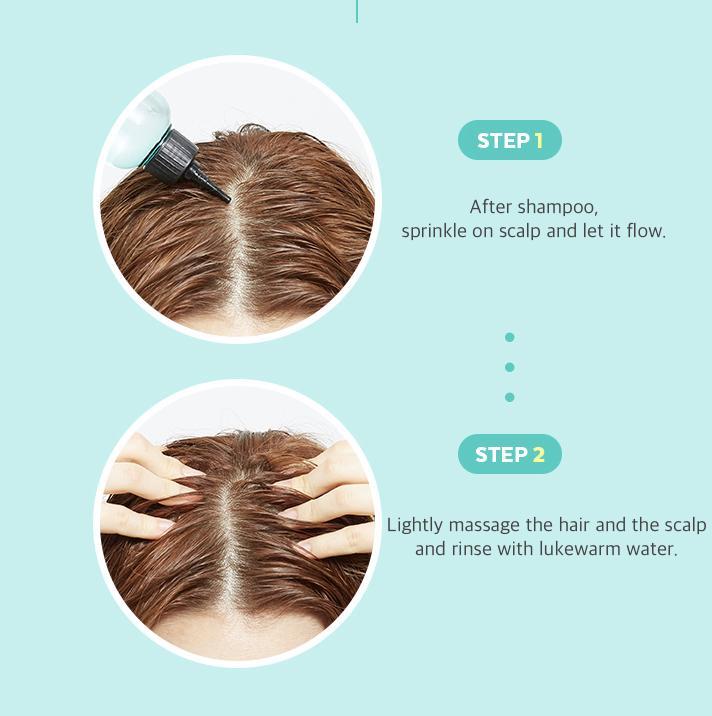 STEP 1

After shampoo,
sprinkle on scalp and let it flow.

STEP 2

Lightly massage the hair and the scalp
and rinse with lukewarm water.