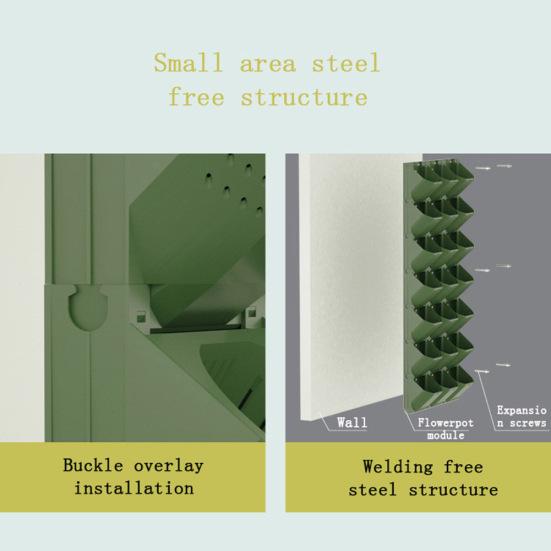 Small area steel free structure

Buckle overlay installation

Wall

Flowerpot module

Expansio n screws

Welding free steel structure