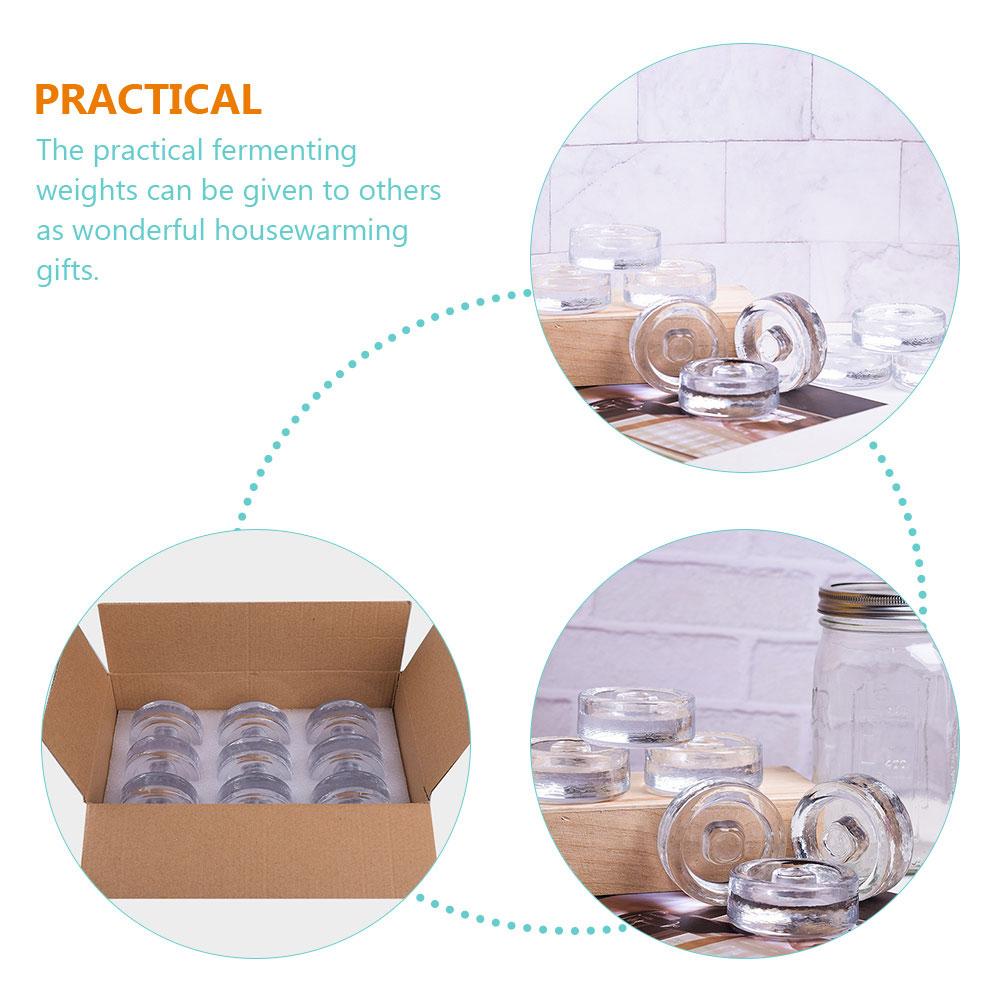 PRACTICAL
The practical fermenting weights can be given to others as wonderful housewarming gifts.