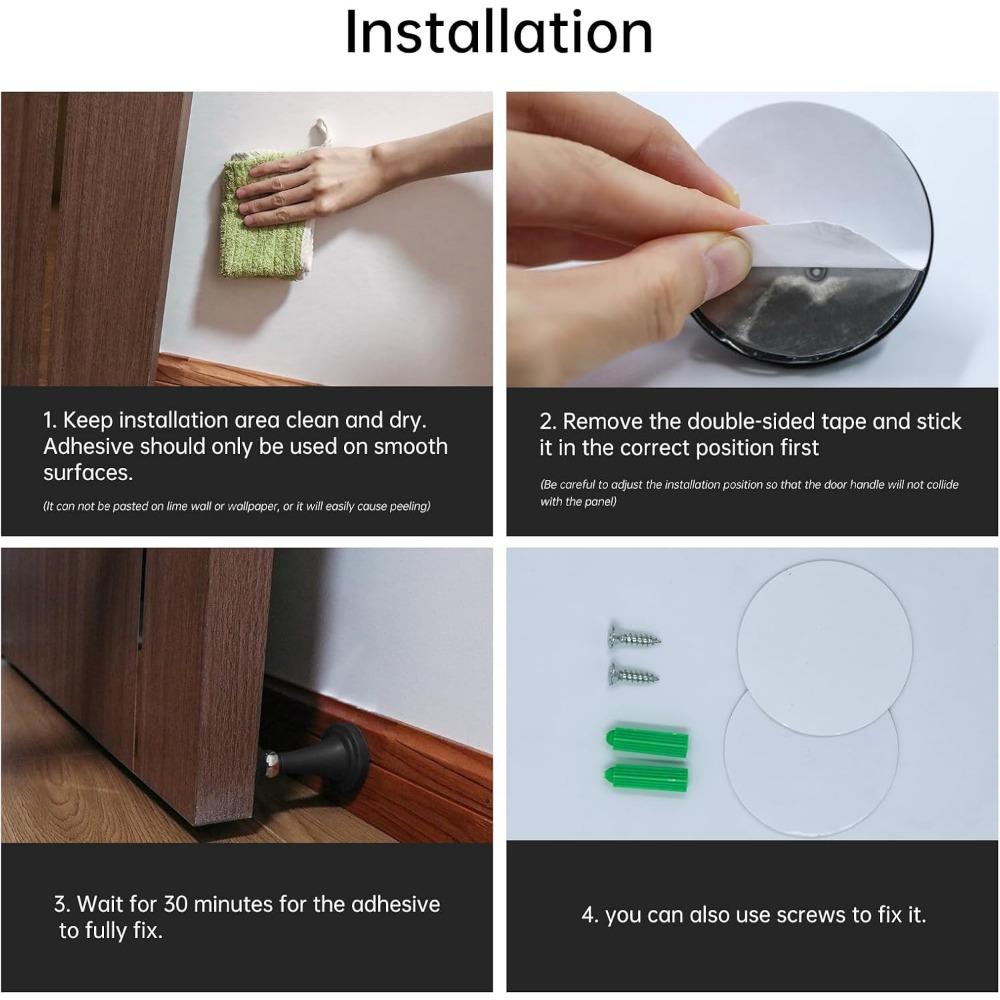 Installation

1. Keep installation area clean and dry. Adhesive should only be used on smooth surfaces.

(It can not be pasted on lime wall or wallpaper, or it will easily cause peeling)

2. Remove the double-sided tape and stick it in the correct position first

(Be careful to adjust the installation position so that the door handle will not collide with the panel)

3. Wait for 30 minutes for the adhesive to fully fix.

4. you can also use screws to fix it.