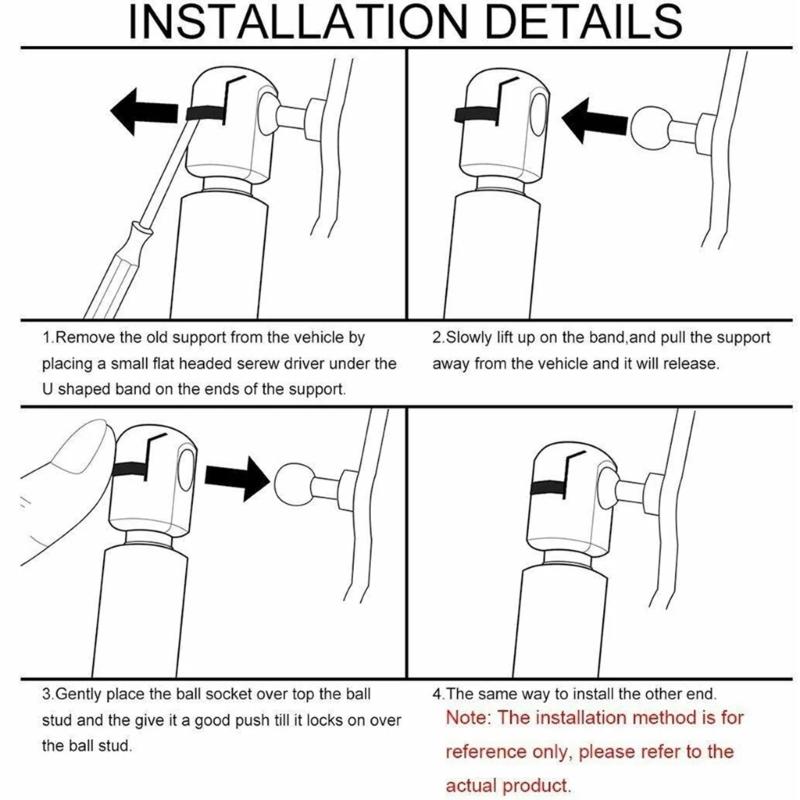 INSTALLATION DETAILS

1.Remove the old support from the vehicle by placing a small flat headed serew driver under the U shaped band on the ends of the support.

2.Slowly lift up on the band,and pull the support away from the vehicle and it will release.

3.Gently place the ball socket over top the ball stud and the give it a good push till it locks on over the ball stud.

4.The same way to install the other end.

Note: The installation method is for reference only, please refer to the actual product.