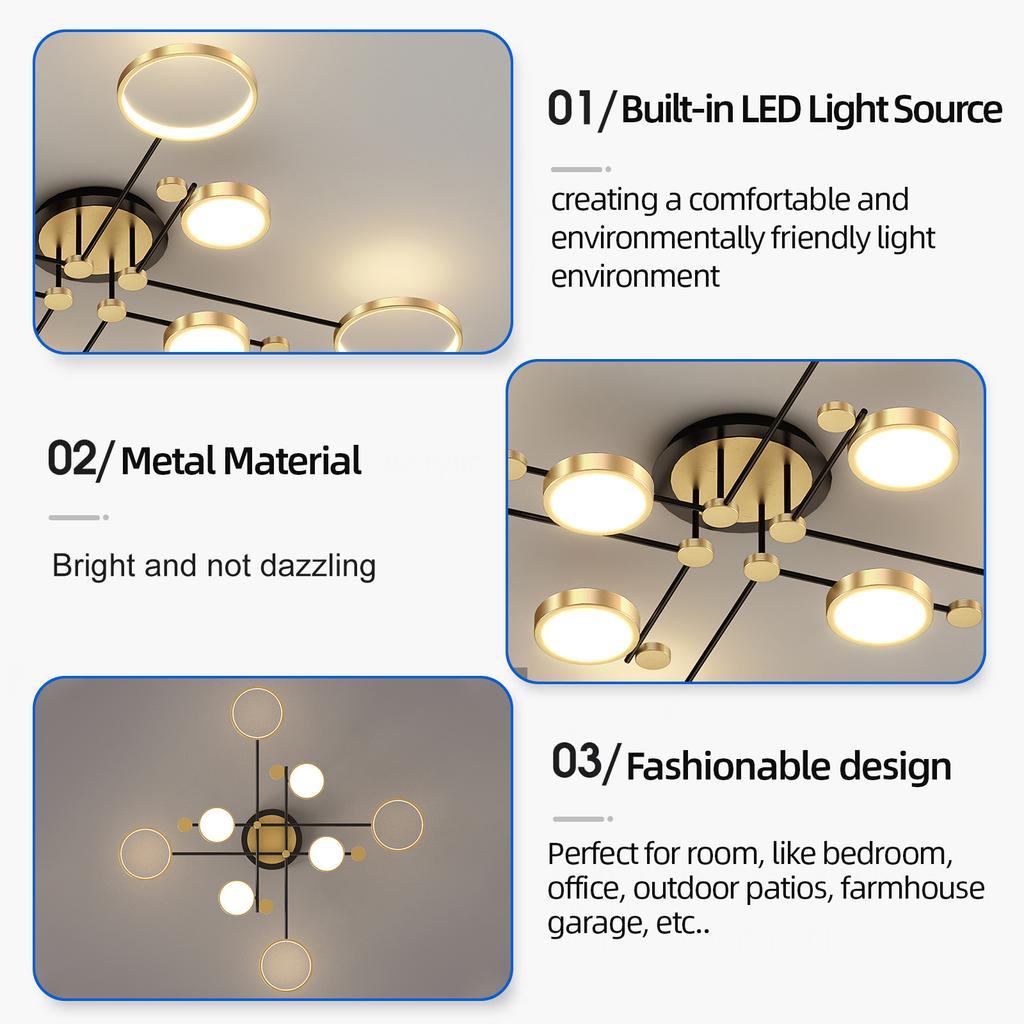 01/ Built-in LED Light Source

creating a comfortable and environmentally friendly light environment

02/ Metal Material

Bright and not dazzling

03/ Fashionable design

Perfect for room, like bedroom, office, outdoor patios, farmhouse garage, etc..