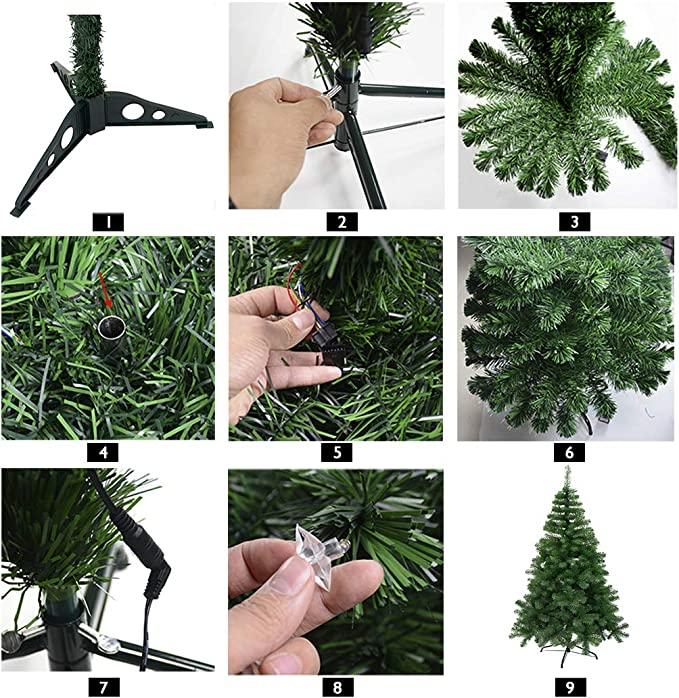 1

2

3

4

5

6

7

8

9