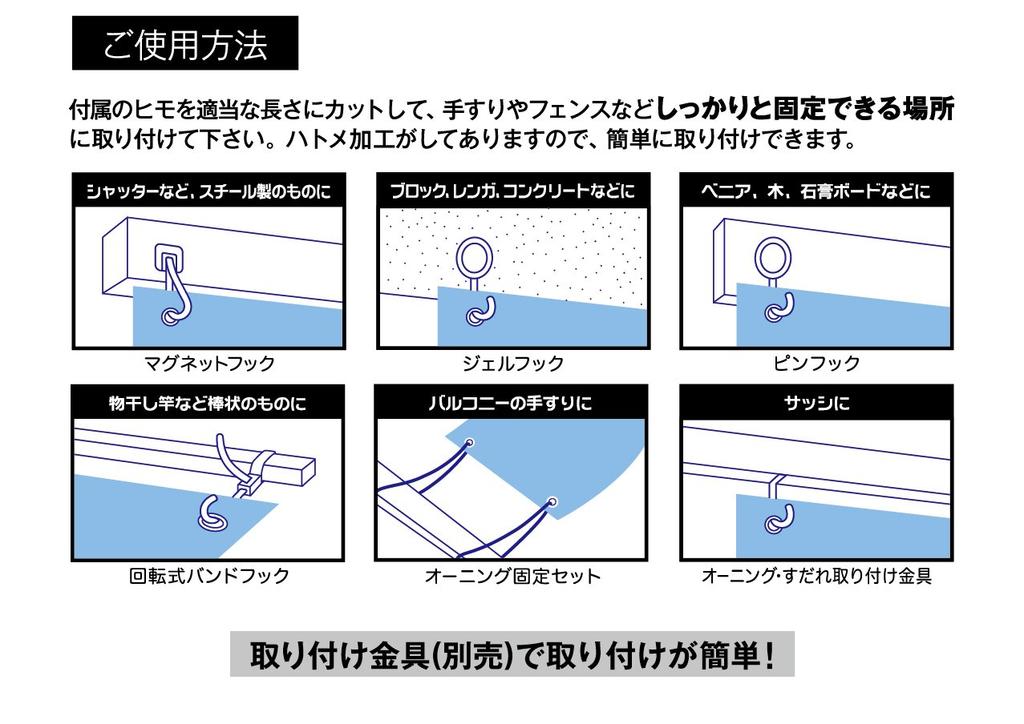 ご使用方法

付属のヒモを適当な長さにカットして、手すりやフェンスなどしっかりと固定できる場所に取り付けて下さい。ハトメ加工がしてありますので、簡単に取り付けできます。

シャッターなど、スチール製のものに

マグネットフック

ブロック、レンガ、コンクリートなどに

ジェルフック

ベニア、木、石膏ボードなどに

ピンフック

物干し竿など棒状のものに

回転式バンドフック

バルコニーの手すりに

オーニング固定セット

サッシに

オーニング･すだれ取り付け金具

取り付け金具(別売)で取り付けが簡単!