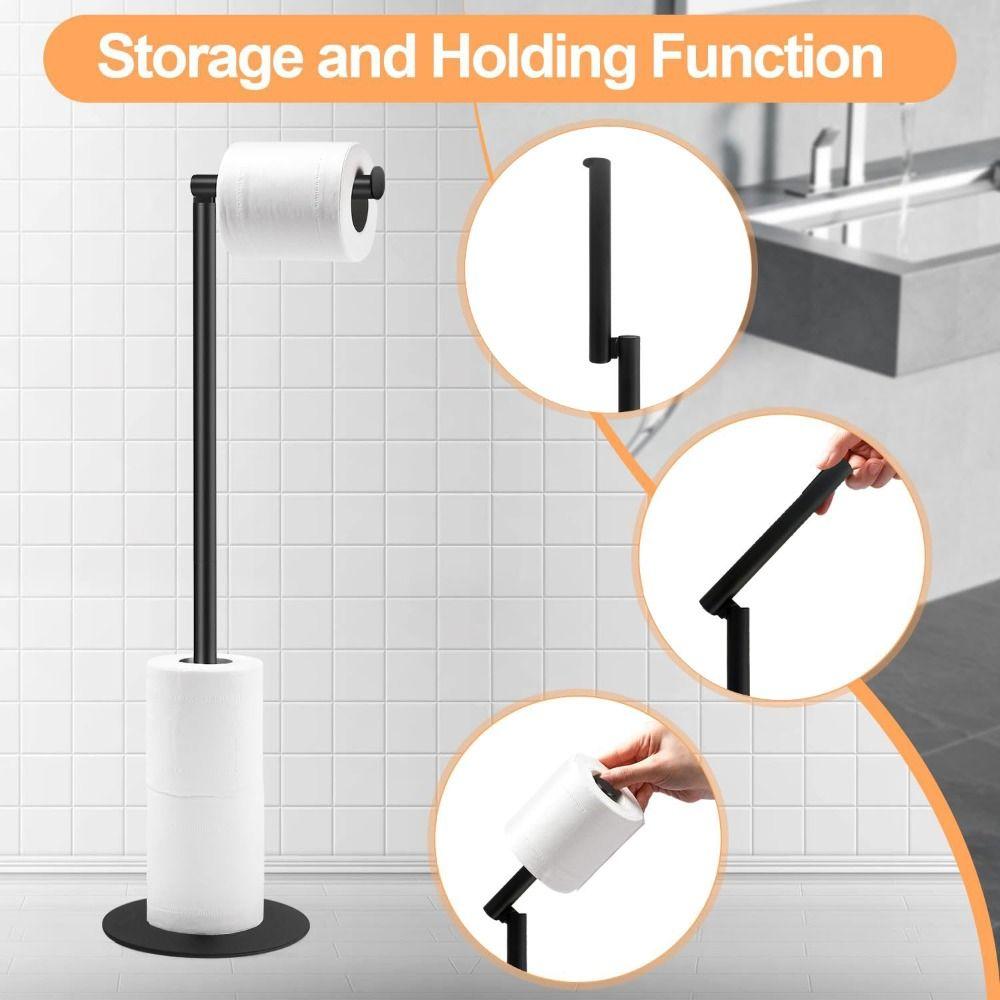 Storage and Holding Function