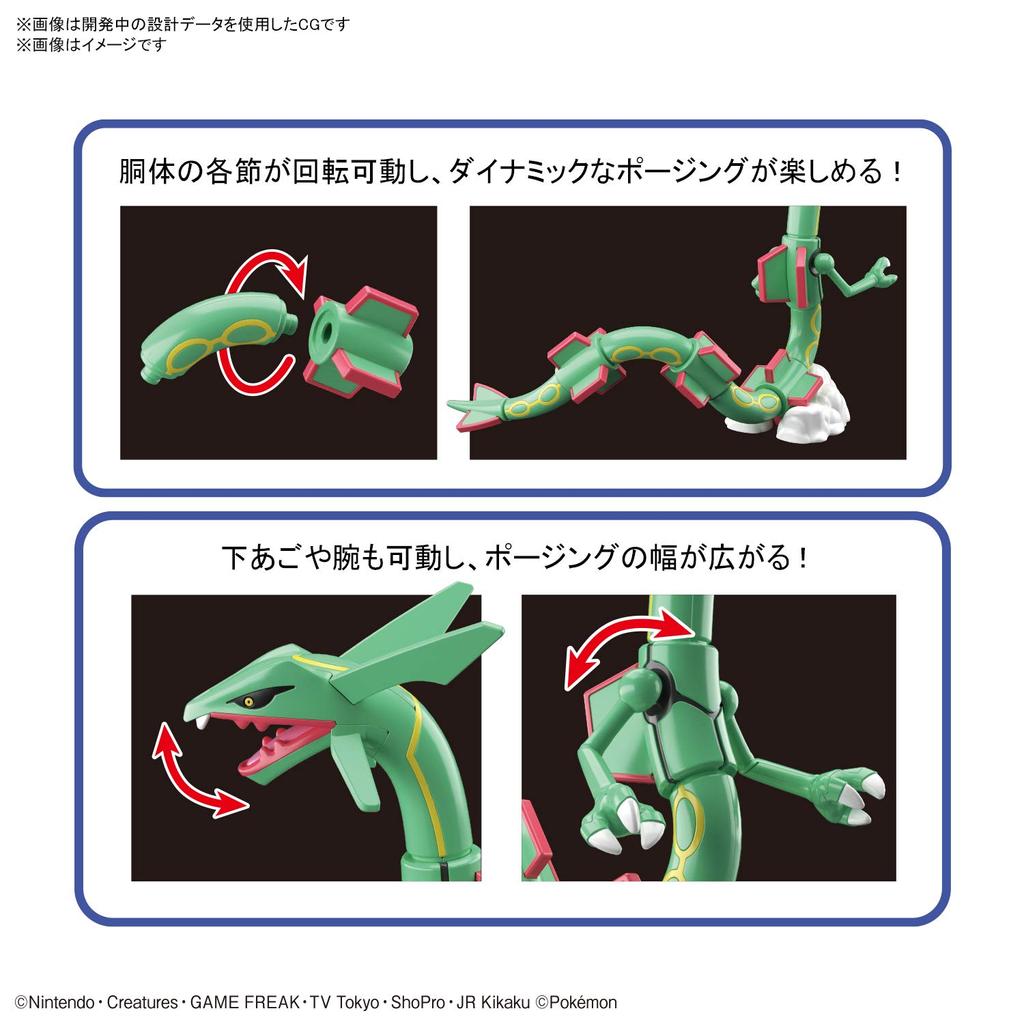 ※画像は開発中の設計データを使用したCGです
※画像はイメージです

胴体の各節が回転可動し、ダイナミックなポージングが楽しめる！

下あごや腕も可動し、ポージングの幅が広がる！

©Nintendo・Creatures・GAME FREAK・TV Tokyo・ShoPro・JR Kikaku ©Pokémon