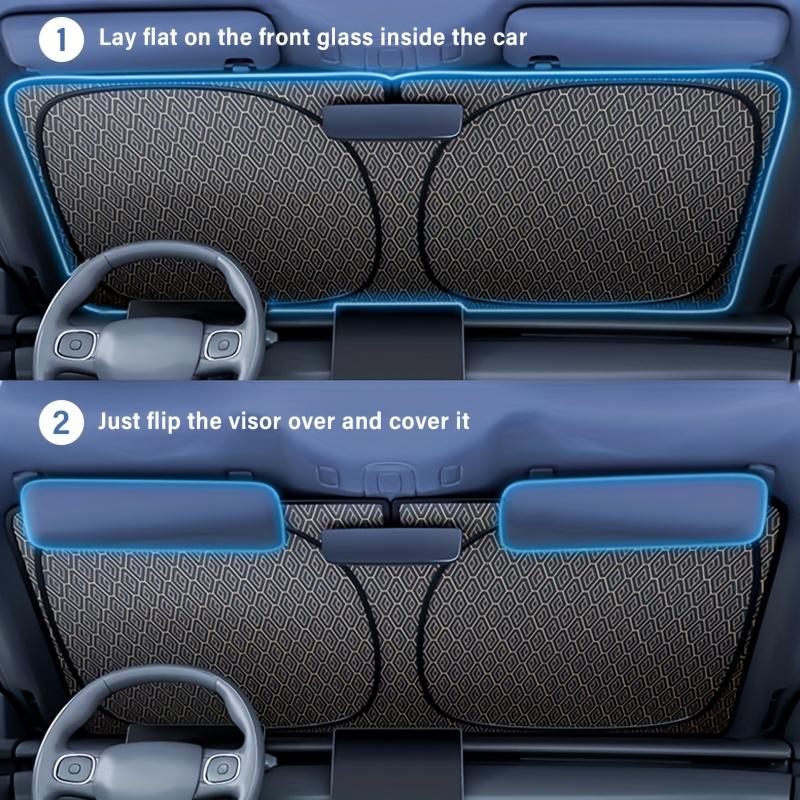 1 Lay flat on the front glass inside the car

2 Just flip the visor over and cover it