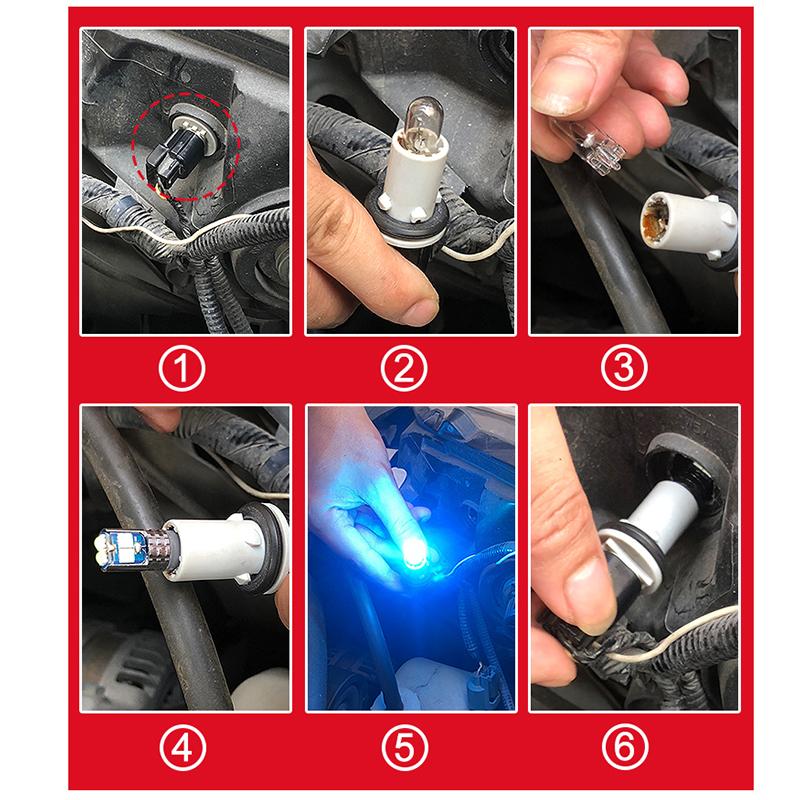 ①
②
③
④
⑤
⑥