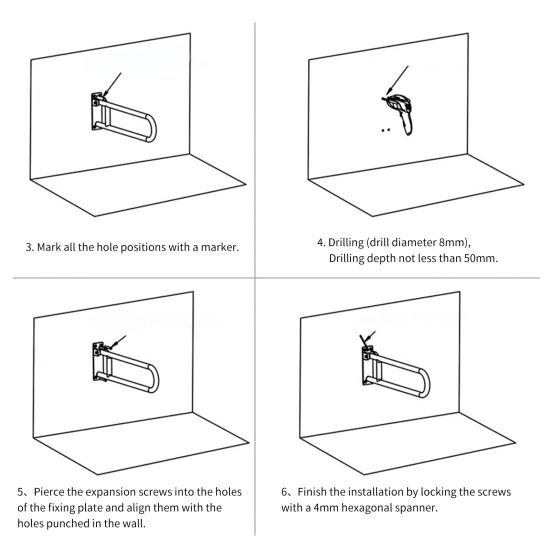 3. Mark all the hole positions with a marker.

4. Drilling (drill diameter 8mm), Drilling depth not less than 50mm.

5、Pierce the expansion screws into the holes of the fixing plate and align them with the holes punched in the wall.

6、Finish the installation by locking the screws with a 4mm hexagonal spanner.