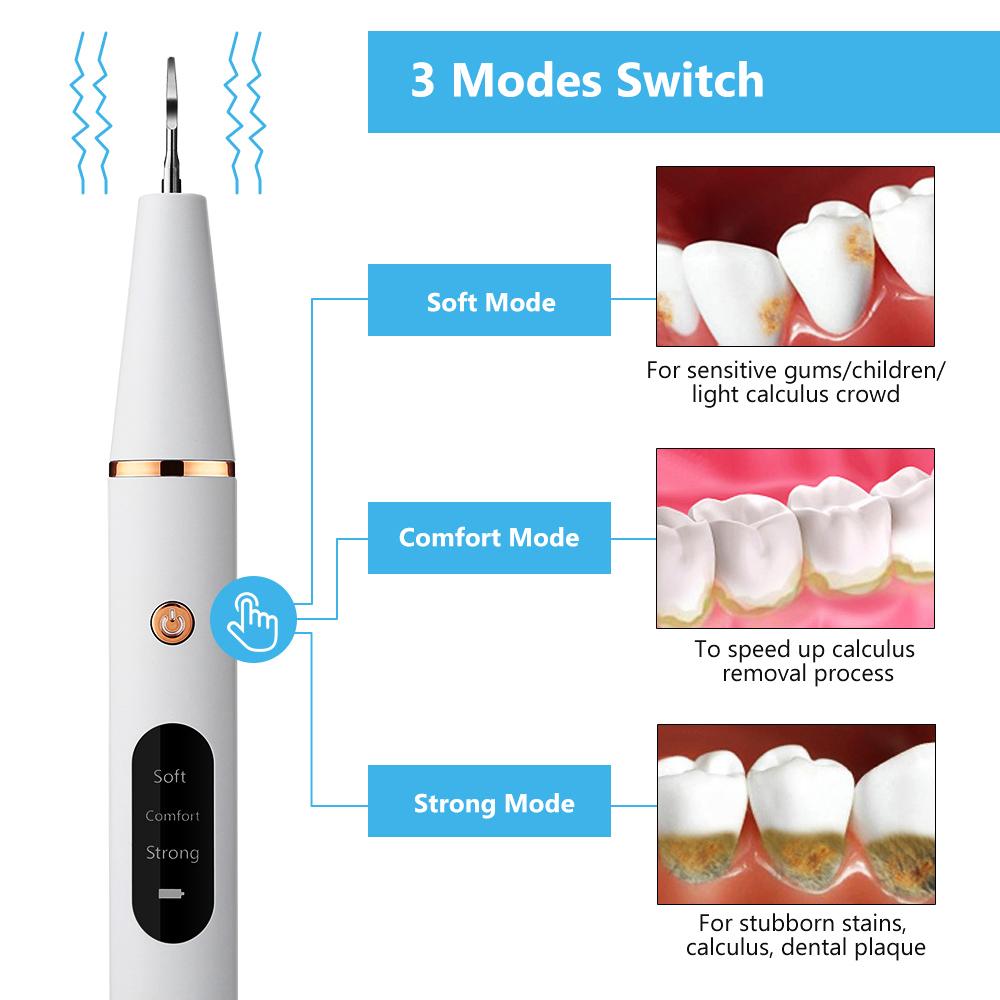 3 Modes Switch

Soft Mode

For sensitive gums/children/ light calculus crowd

Comfort Mode

To speed up calculus removal process

Strong Mode

For stubborn stains, calculus, dental plaque

Soft
Comfort
Strong