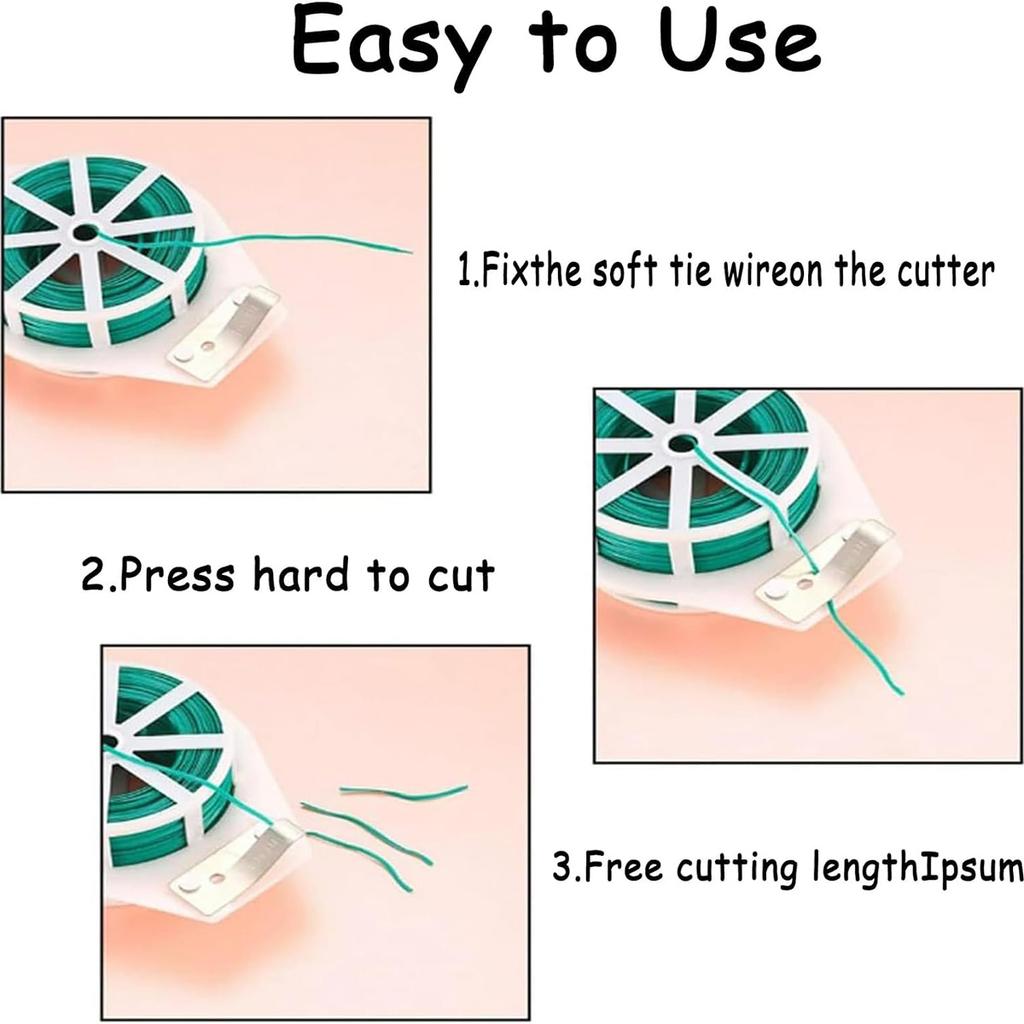 Easy to Use

1.Fixthe soft tie wireon the cutter

2.Press hard to cut

3.Free cutting lengthIpsum