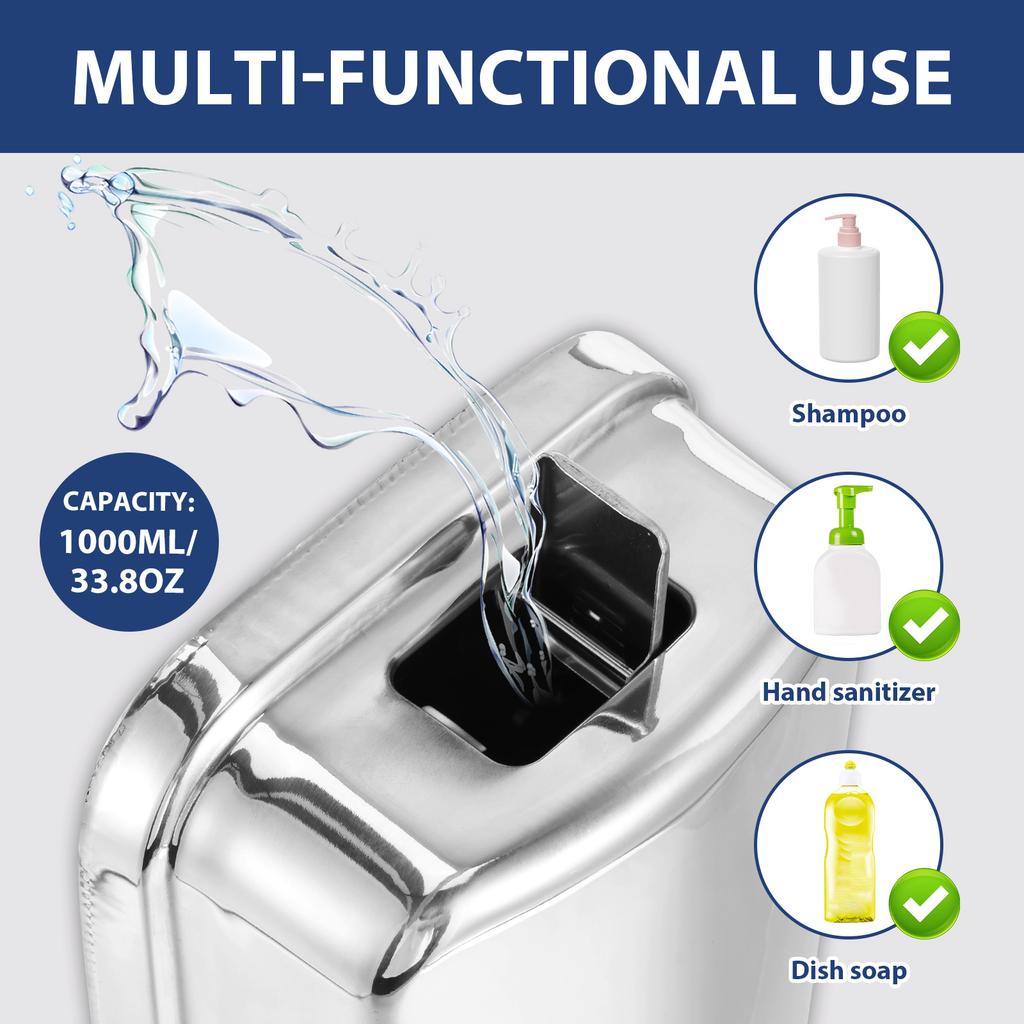 MULTI-FUNCTIONAL USE

CAPACITY:
1000ML/
33.8OZ

Shampoo

Hand sanitizer

Dish soap