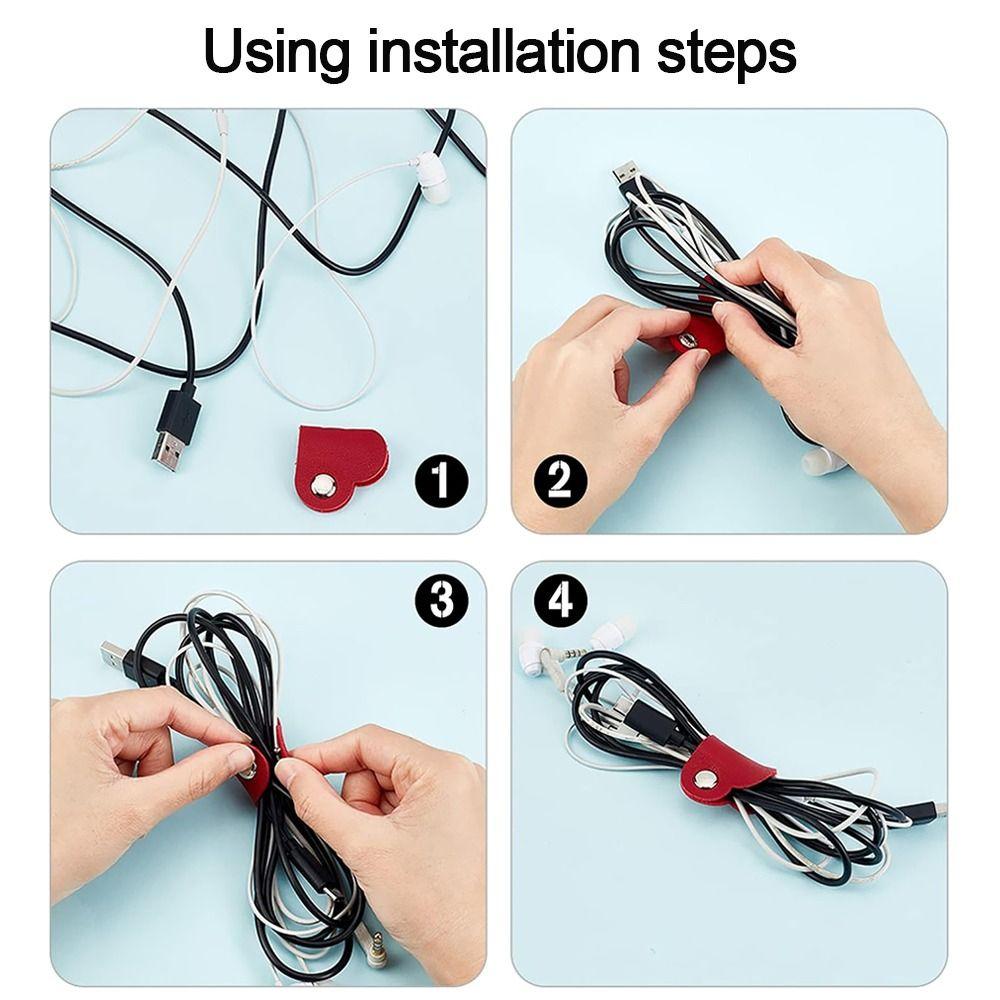 Using installation steps

1

2

3

4