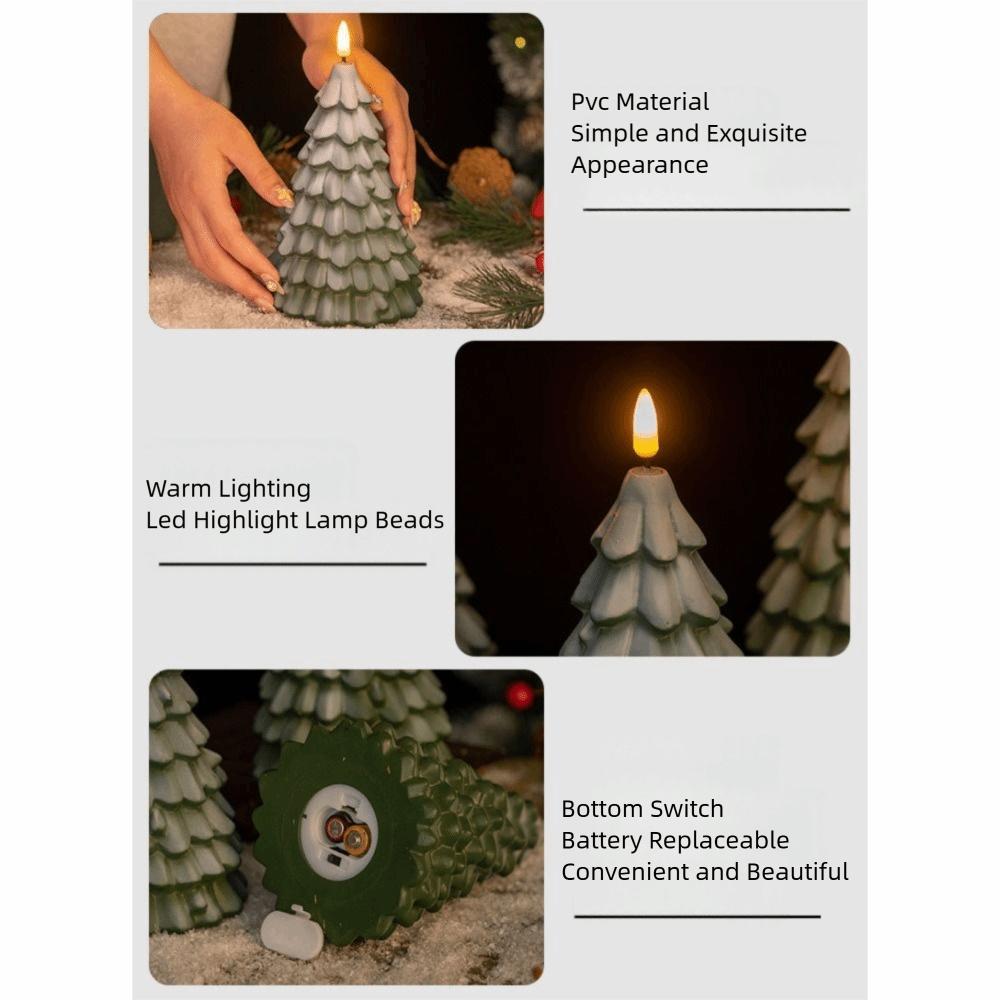 Pvc Material
Simple and Exquisite Appearance

Warm Lighting
Led Highlight Lamp Beads

Bottom Switch
Battery Replaceable
Convenient and Beautiful