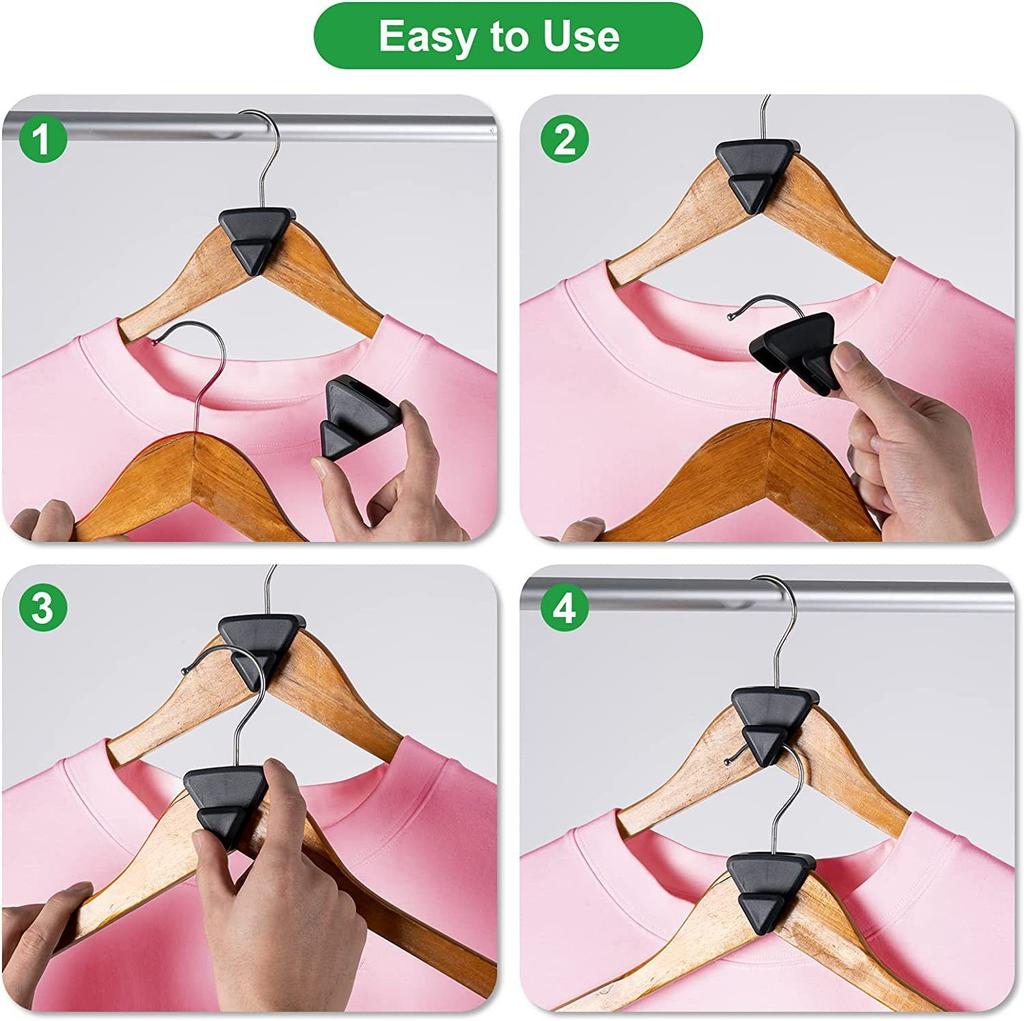 Easy to Use

1

2

3

4