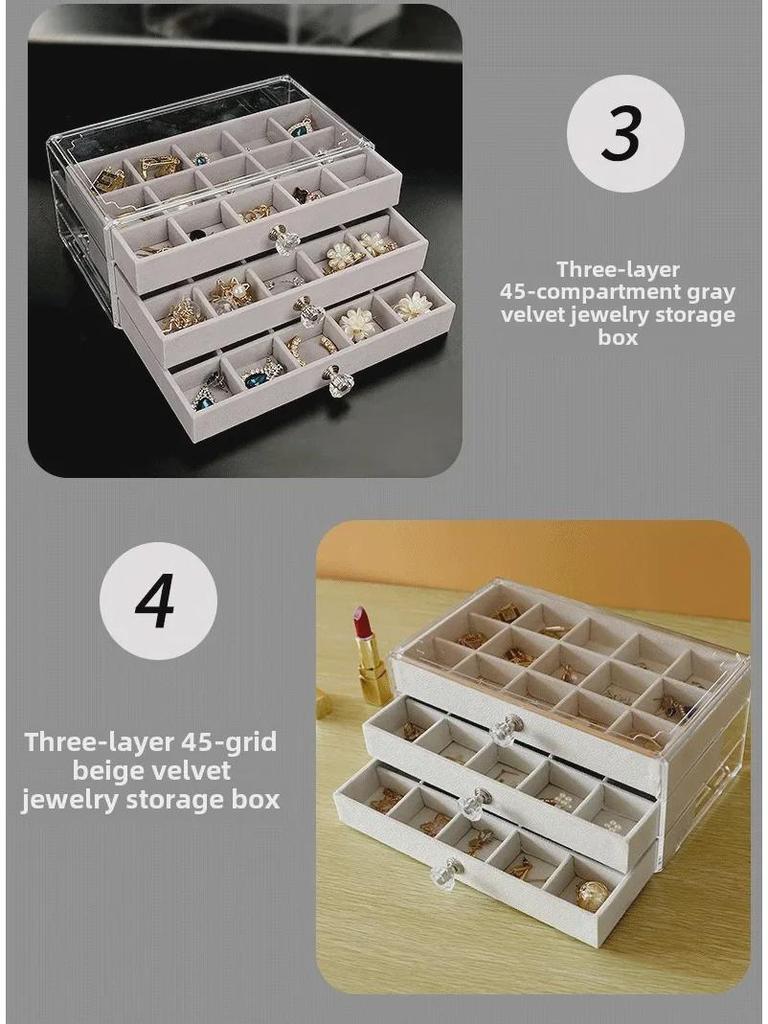 3

Three-layer 45-compartment gray velvet jewelry storage box

4

Three-layer 45-grid beige velvet jewelry storage box