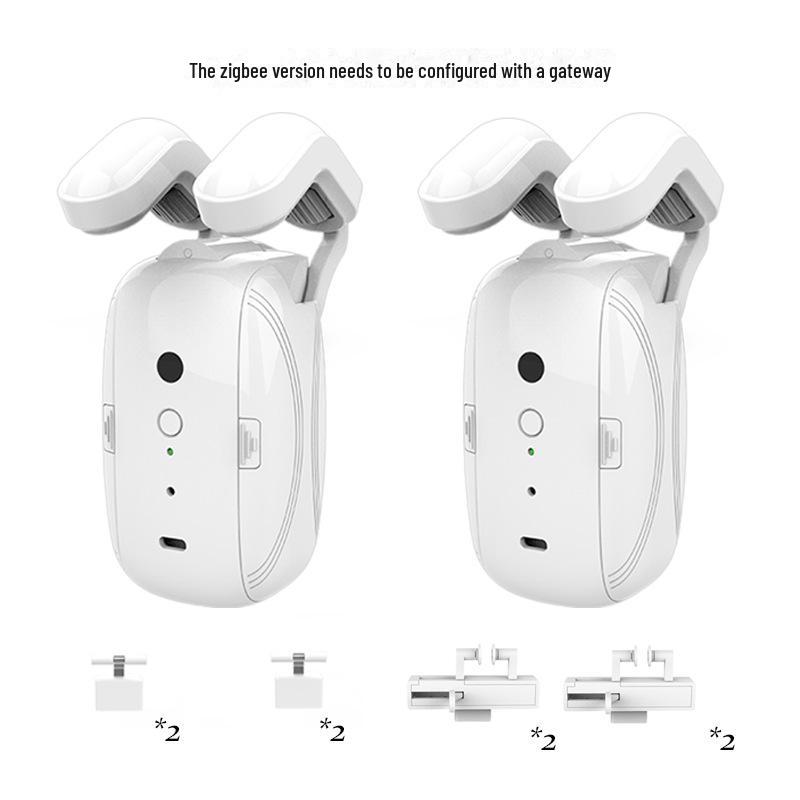 The zigbee version needs to be configured with a gateway

*2

*2

*2

*2