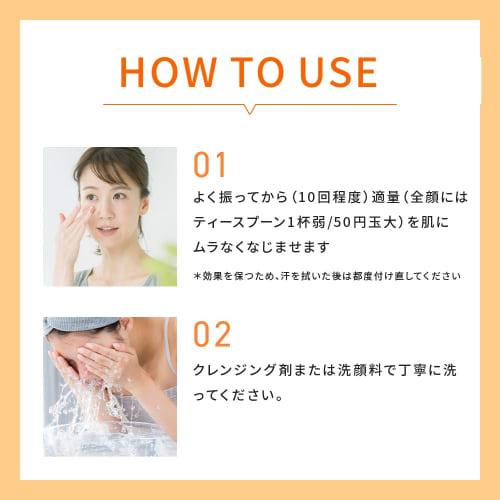 HOW TO USE

01

よく振ってから（10回程度）適量（全顔にはティースプーン1杯弱/50円玉大）を肌にムラなくなじませます

＊効果を保つため、汗を拭いた後は都度付け直してください

02

クレンジング剤または洗顔料で丁寧に洗ってください。