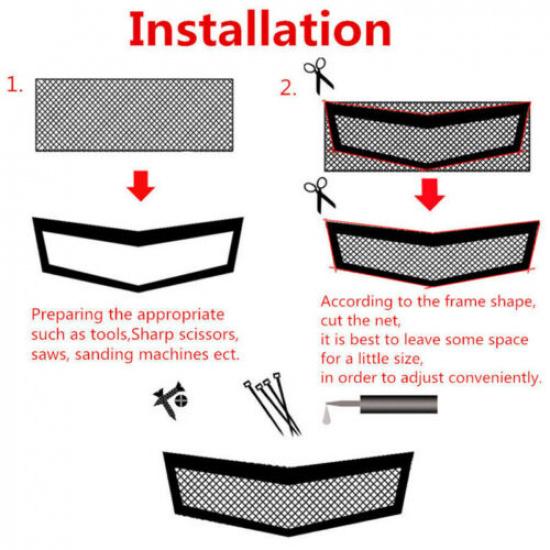 Installation

1.

Preparing the appropriate such as tools,Sharp scissors, saws, sanding machines ect.

2.

According to the frame shape, cut the net, it is best to leave some space for a little size, in order to adjust conveniently.