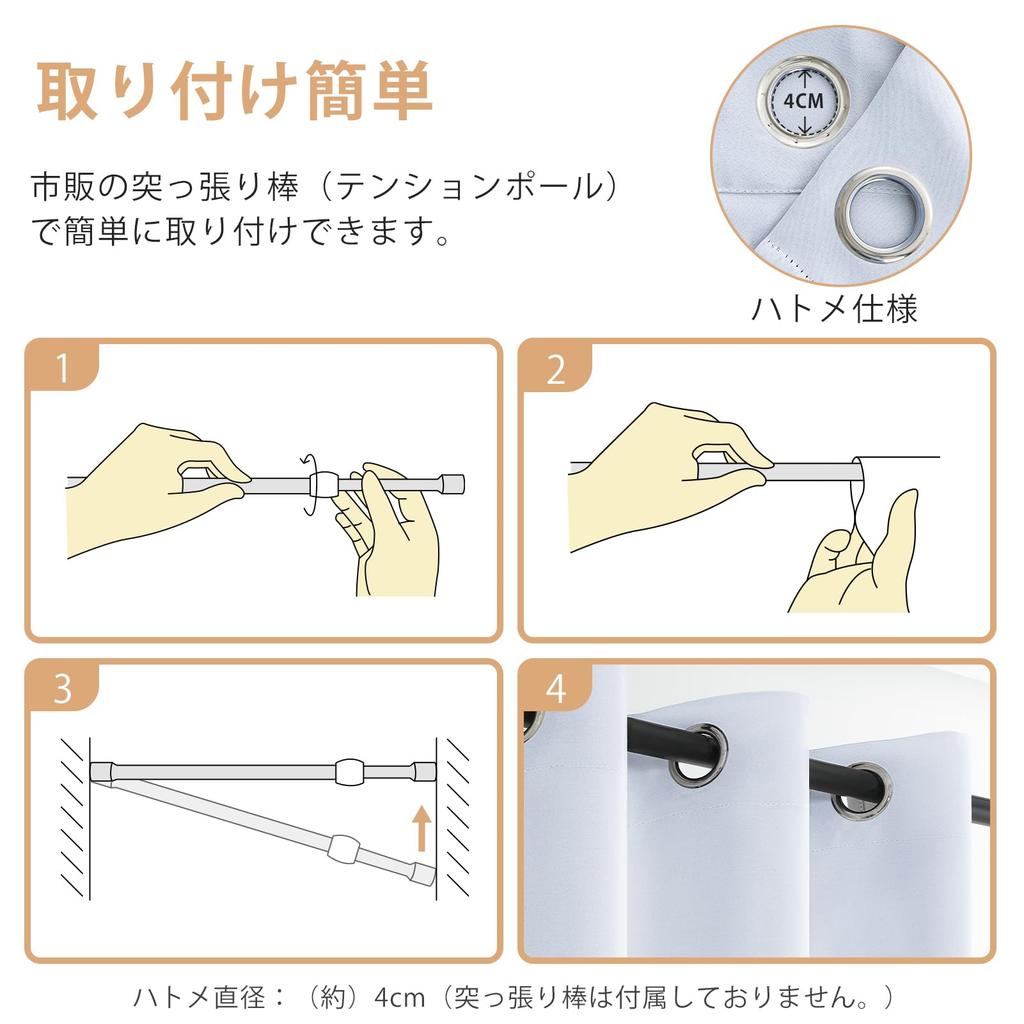 取り付け簡単

市販の突っ張り棒（テンションポール）で簡単に取り付けできます。

4CM

ハトメ仕様

1

2

3

4

ハトメ直径：（約）4cm（突っ張り棒は付属しておりません。）