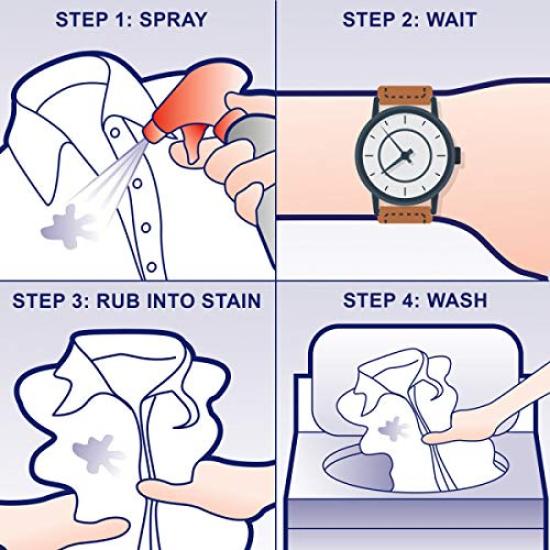 STEP 1: SPRAY

STEP 2: WAIT

STEP 3: RUB INTO STAIN

STEP 4: WASH