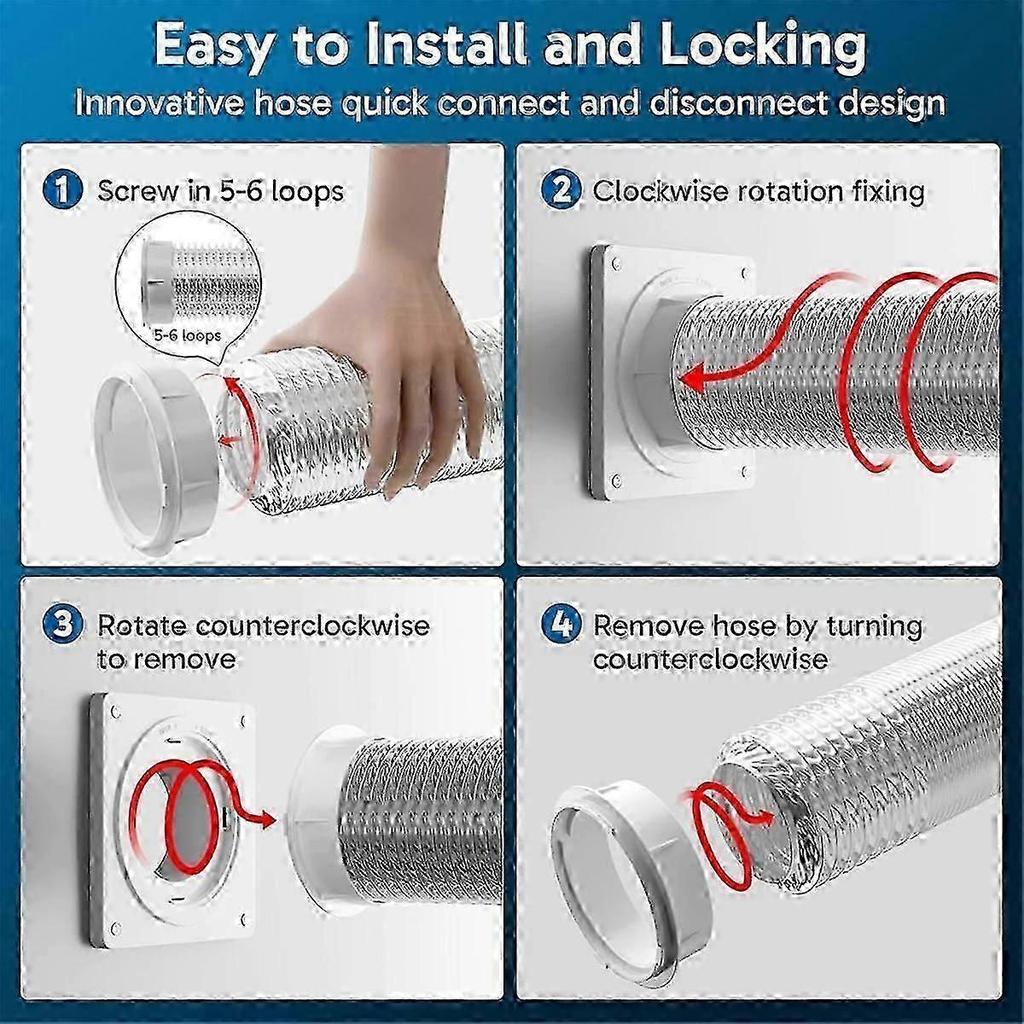 Easy to Install and Locking

Innovative hose quick connect and disconnect design

1 Screw in 5-6 loops

5-6 loops

2 Clockwise rotation fixing

3 Rotate counterclockwise to remove

4 Remove hose by turning counterclockwise