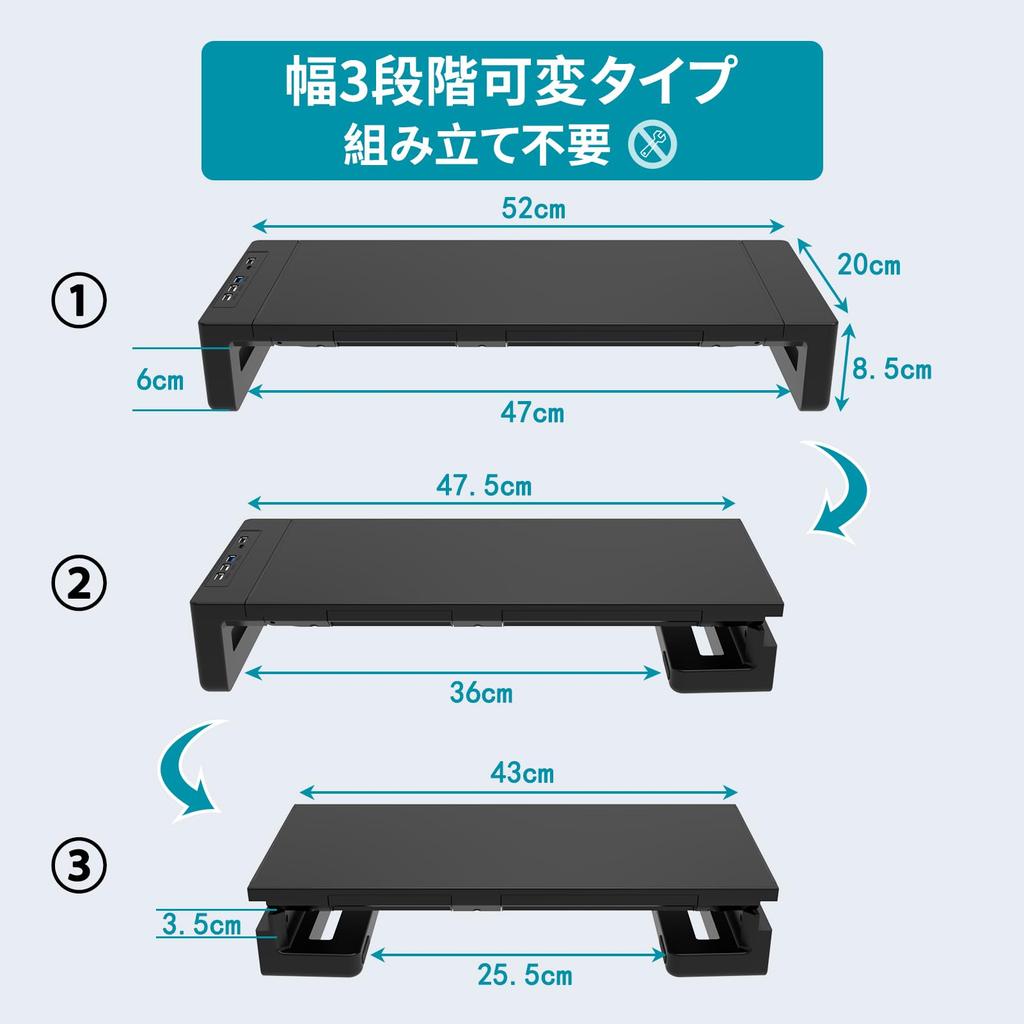 幅3段階可変タイプ
組み立て不要

①
52cm
20cm
8.5cm
6cm
47cm

②
47.5cm
36cm

③
43cm
3.5cm
25.5cm