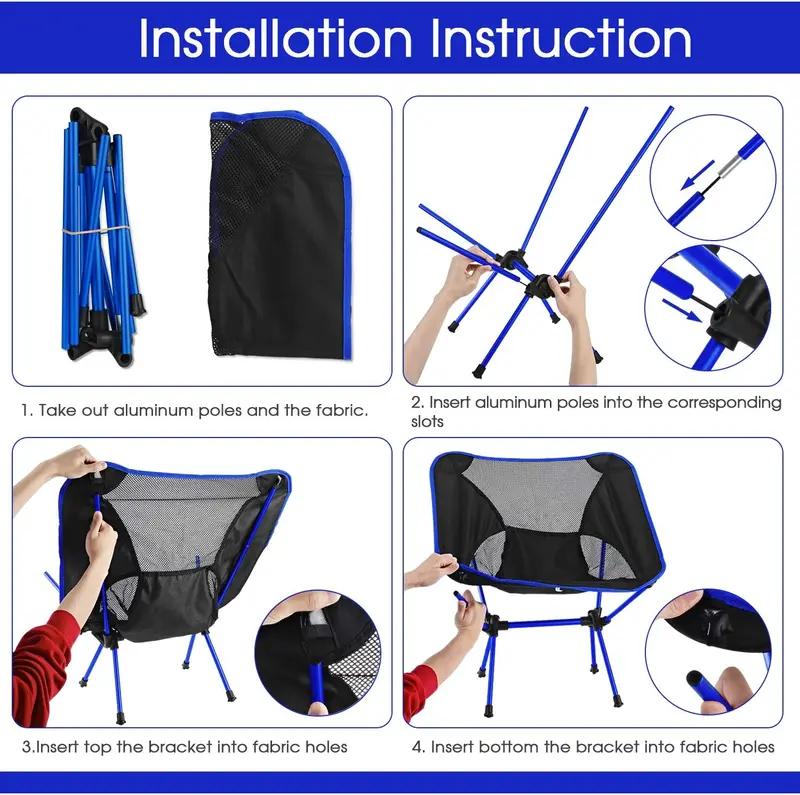 Installation Instruction

1. Take out aluminum poles and the fabric.

2. Insert aluminum poles into the corresponding slots

3.Insert top the bracket into fabric holes

4. Insert bottom the bracket into fabric holes